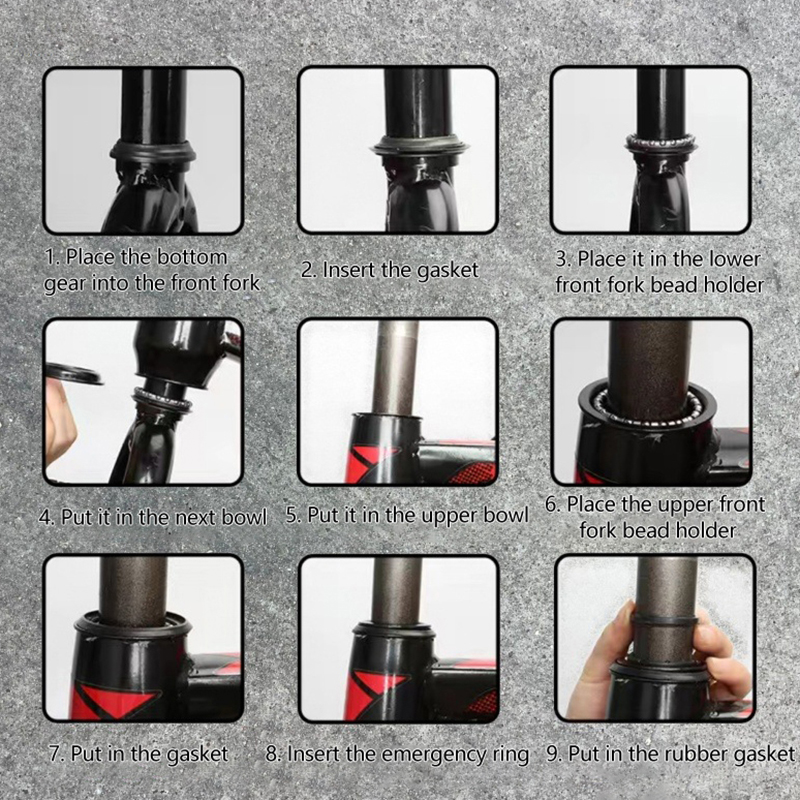 1. Place the bottom gear into the front fork

2. Insert the gasket

3. Place it in the lower front fork bead holder

4. Put it in the next bowl

5. Put it in the upper bowl

6. Place the upper front fork bead holder

7. Put in the gasket

8. Insert the emergency ring

9. Put in the rubber gasket