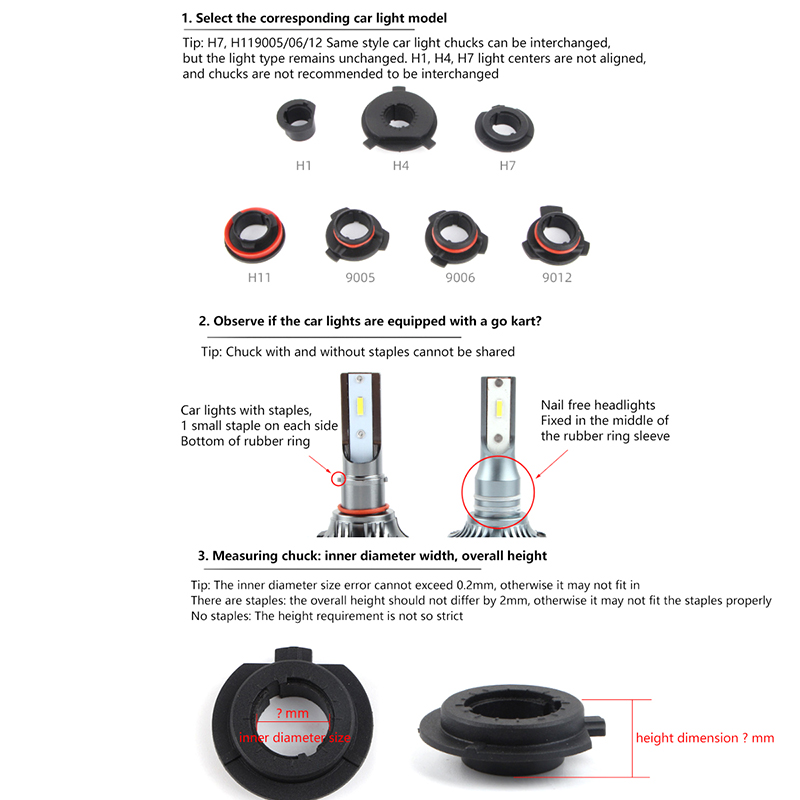 1. Select the corresponding car light model

Tip: H7, H119005/06/12 Same style car light chucks can be interchanged, but the light type remains unchanged. H1, H4, H7 light centers are not aligned, and chucks are not recommended to be interchanged

H1
H4
H7

H11
9005
9006
9012

2. Observe if the car lights are equipped with a go kart?

Tip: Chuck with and without staples cannot be shared

Car lights with staples, 1 small staple on each side Bottom of rubber ring

Nail free headlights Fixed in the middle of the rubber ring sleeve

3. Measuring chuck: inner diameter width, overall height

Tip: The inner diameter size error cannot exceed 0.2mm, otherwise it may not fit in
There are staples: the overall height should not differ by 2mm, otherwise it may not fit the staples properly
No staples: The height requirement is not so strict

? mm
inner diameter size

height dimension ? mm