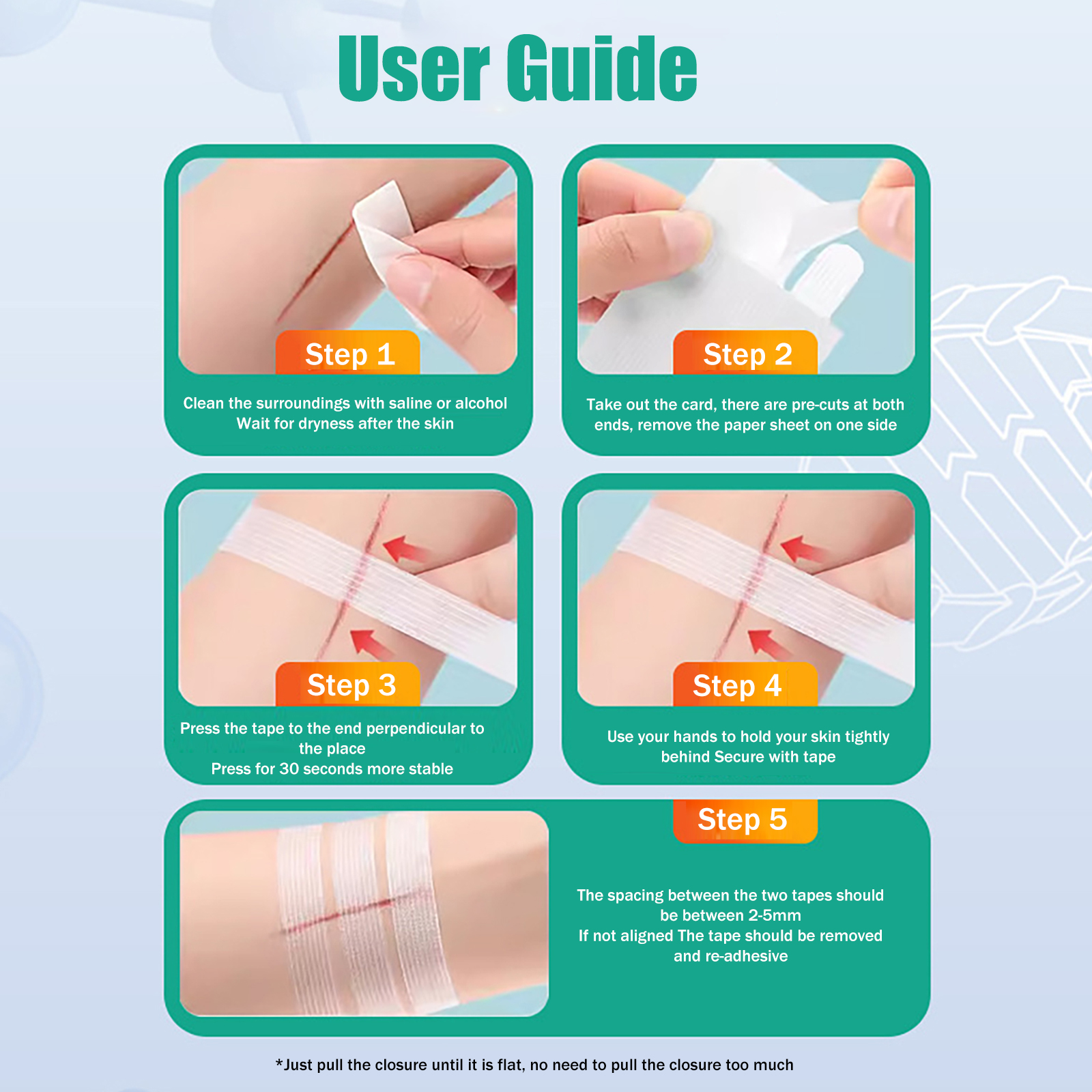 User Guide

Step 1

Clean the surroundings with saline or alcohol
Wait for dryness after the skin

Step 2

Take out the card, there are pre-cuts at both ends, remove the paper sheet on one side

Step 3

Press the tape to the end perpendicular to the place
Press for 30 seconds more stable

Step 4

Use your hands to hold your skin tightly behind Secure with tape

Step 5

The spacing between the two tapes should be between 2-5mm
If not aligned The tape should be removed and re-adhesive

*Just pull the closure until it is flat, no need to pull the closure too much