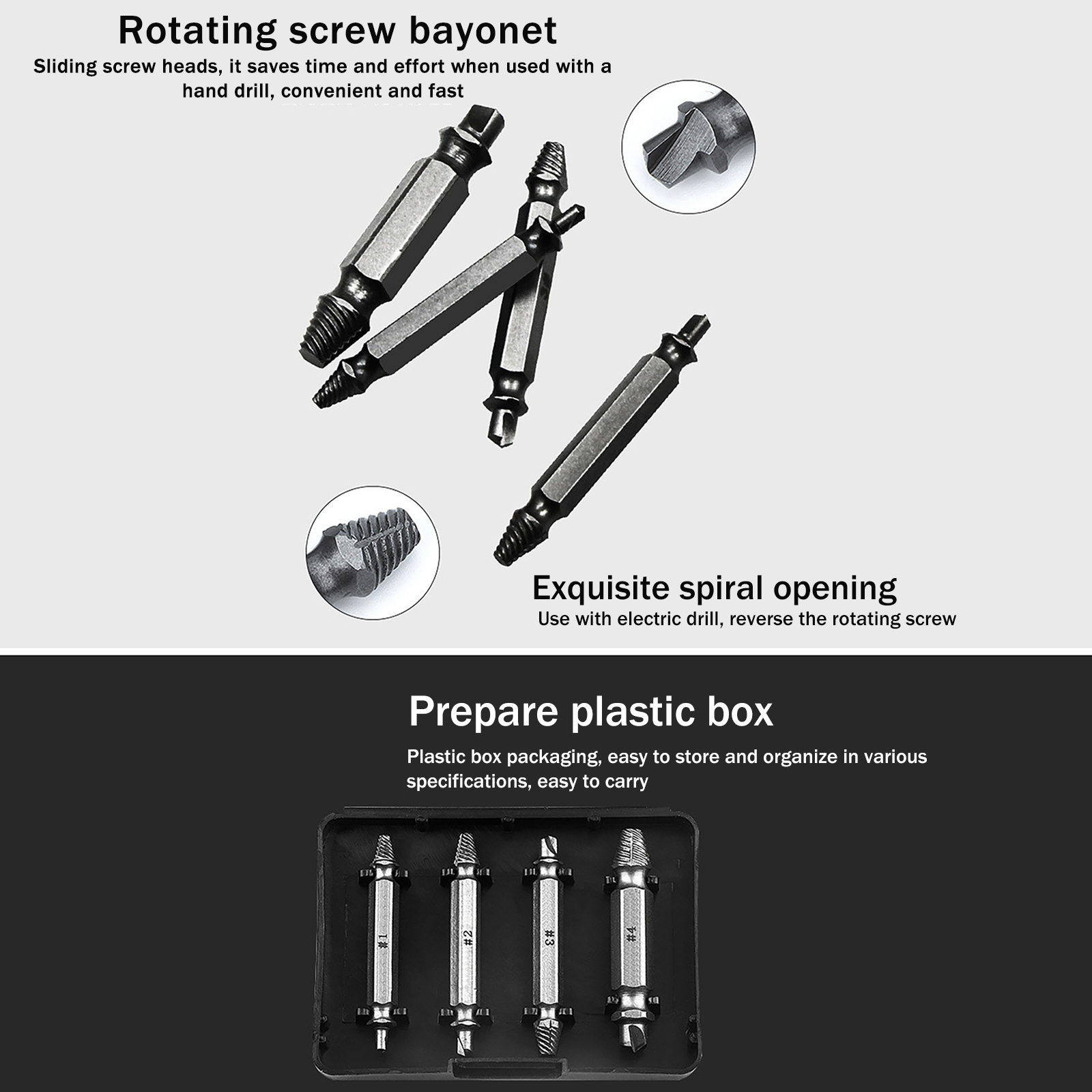 Rotating screw bayonet
Sliding screw heads, it saves time and effort when used with a hand drill, convenient and fast

Exquisite spiral opening
Use with electric drill, reverse the rotating screw

Prepare plastic box
Plastic box packaging, easy to store and organize in various specifications, easy to carry

#1
#2
#3
#4