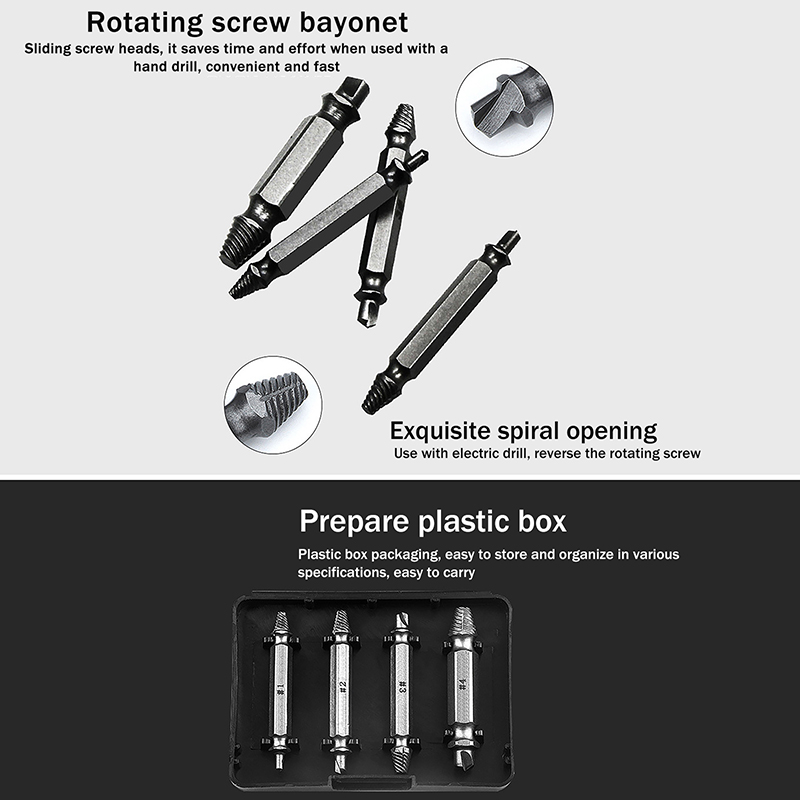 Rotating screw bayonet

Sliding screw heads, it saves time and effort when used with a hand drill, convenient and fast

Exquisite spiral opening

Use with electric drill, reverse the rotating screw

Prepare plastic box

Plastic box packaging, easy to store and organize in various specifications, easy to carry

#1

#2

#3

#4