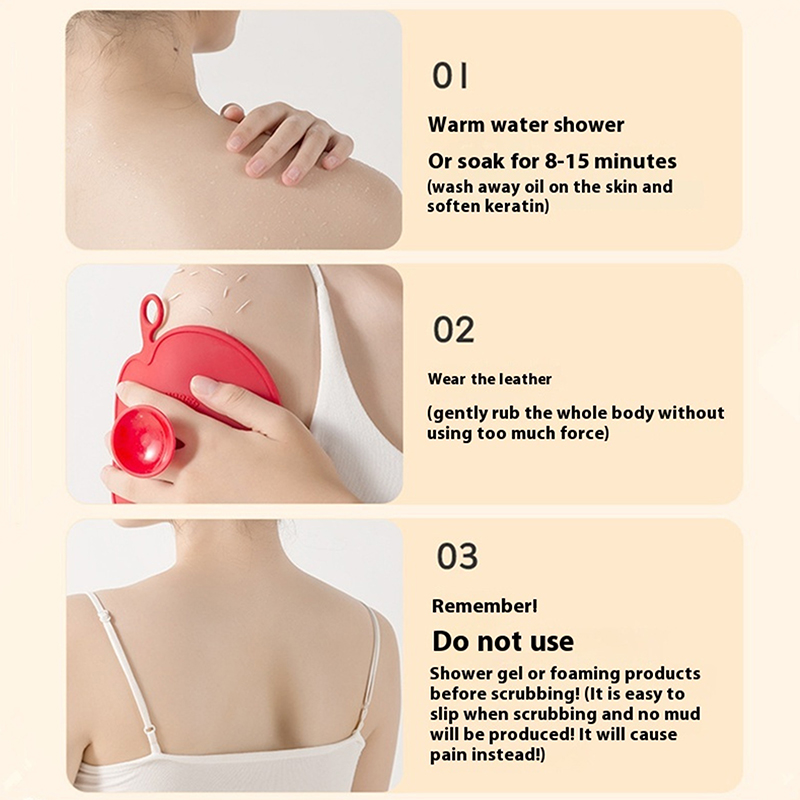 01

Warm water shower

Or soak for 8-15 minutes

(wash away oil on the skin and soften keratin)

02

Wear the leather

(gently rub the whole body without using too much force)

03

Remember!

Do not use

Shower gel or foaming products before scrubbing! (It is easy to slip when scrubbing and no mud will be produced! It will cause pain instead!)