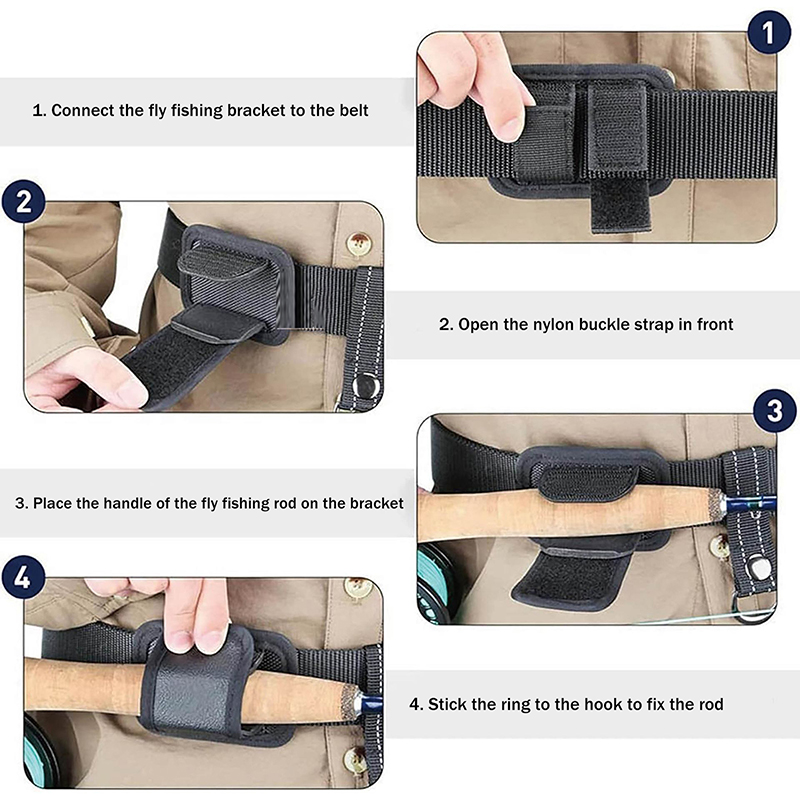 1

1. Connect the fly fishing bracket to the belt

2

2. Open the nylon buckle strap in front

3

3. Place the handle of the fly fishing rod on the bracket

4

4. Stick the ring to the hook to fix the rod