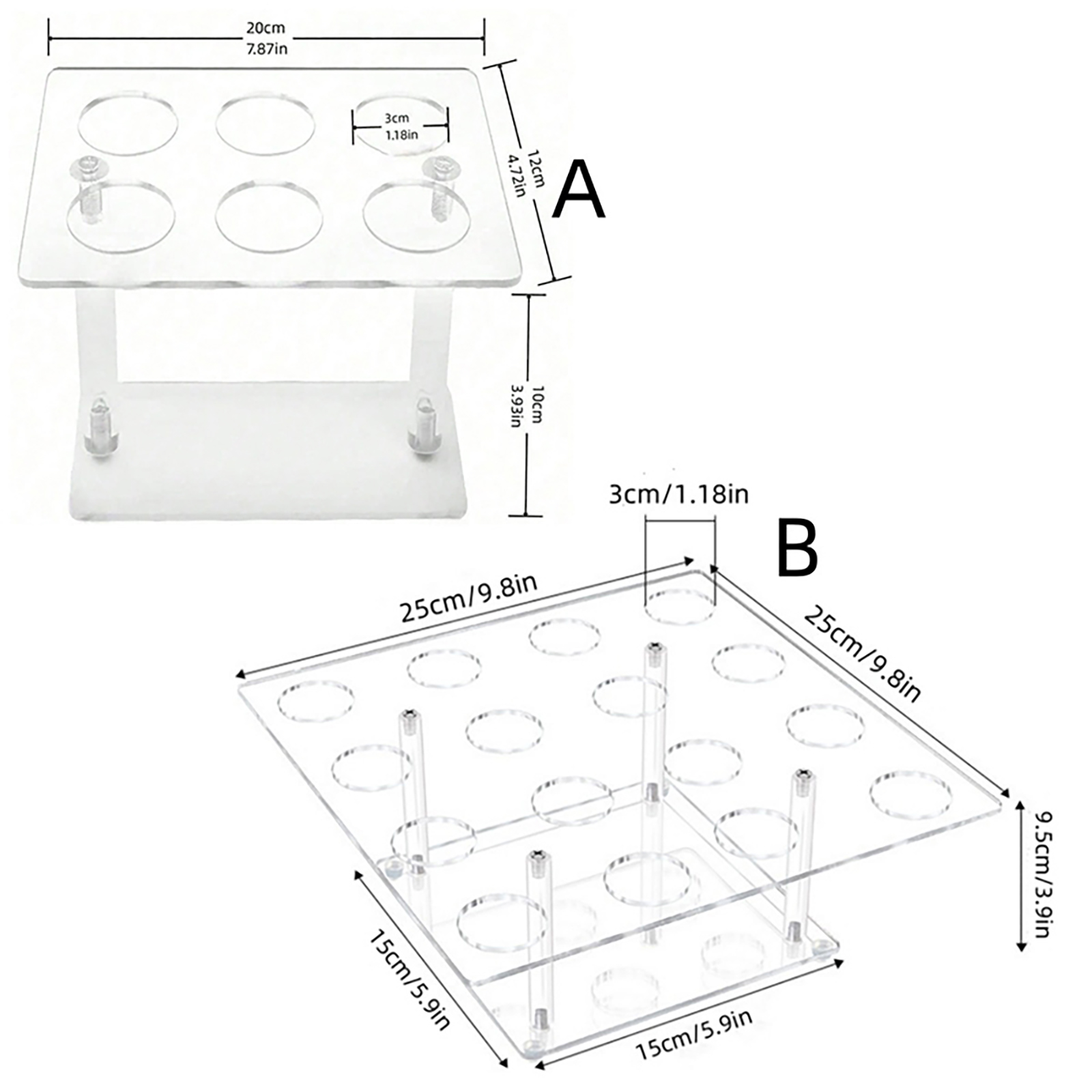 20cm
7.87in

3cm
1.18in

12cm
4.72in

A

10cm
3.93in

3cm/1.18in

B

25cm/9.8in

25cm/9.8in

9.5cm/3.9in

15cm/5.9in

15cm/5.9in