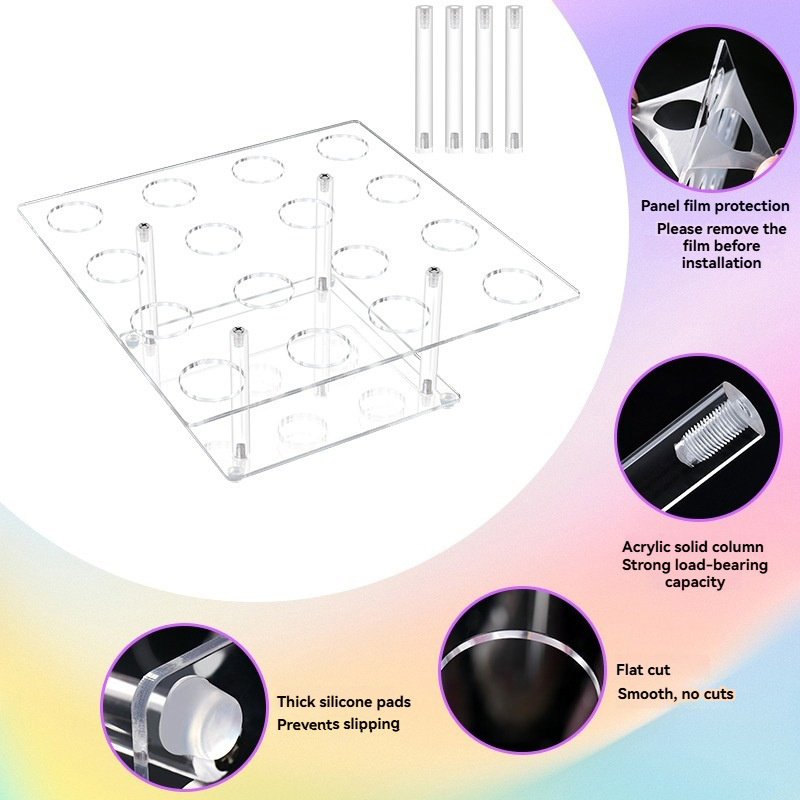 Panel film protection
Please remove the film before installation

Acrylic solid column
Strong load-bearing capacity

Thick silicone pads
Prevents slipping

Flat cut
Smooth, no cuts