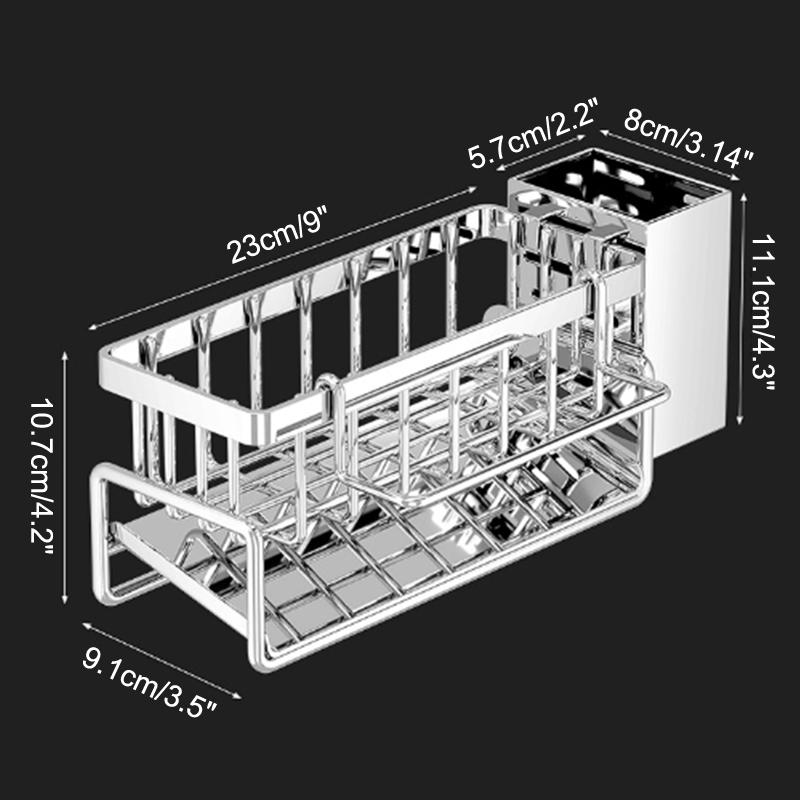 5.7cm/2.2"
8cm/3.14"
23cm/9"
11.1cm/4.3"
10.7cm/4.2"
9.1cm/3.5"