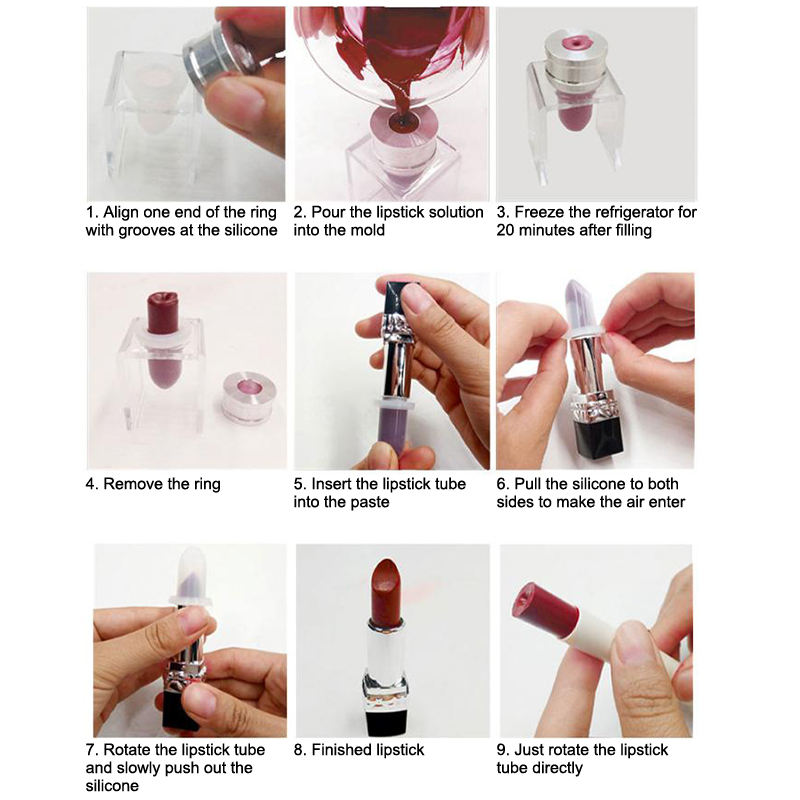 1. Align one end of the ring with grooves at the silicone

2. Pour the lipstick solution into the mold

3. Freeze the refrigerator for 20 minutes after filling

4. Remove the ring

5. Insert the lipstick tube into the paste

6. Pull the silicone to both sides to make the air enter

7. Rotate the lipstick tube and slowly push out the silicone

8. Finished lipstick

9. Just rotate the lipstick tube directly