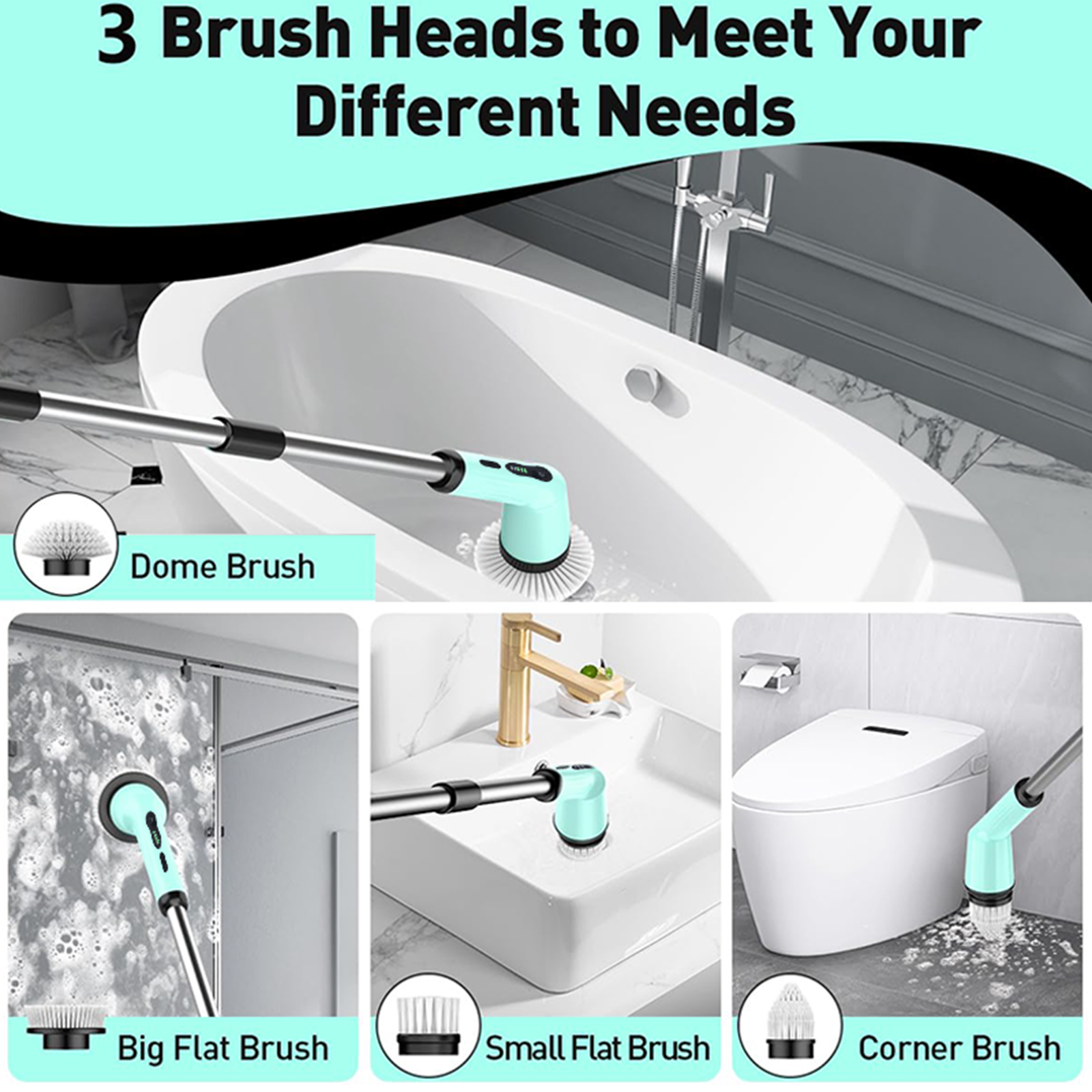 3 Brush Heads to Meet Your Different Needs

Dome Brush

Big Flat Brush

Small Flat Brush

Corner Brush