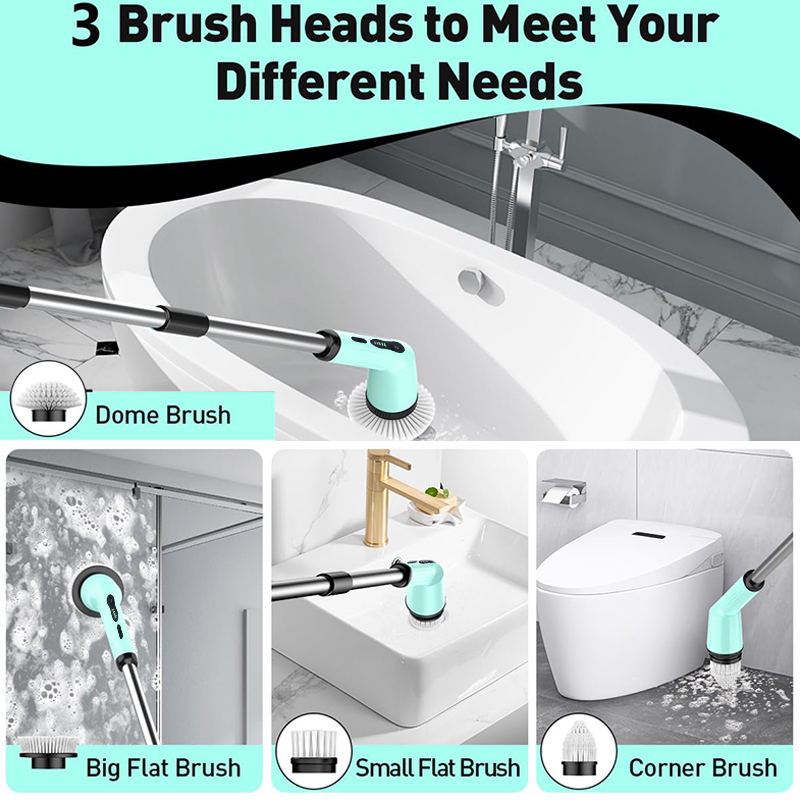 3 Brush Heads to Meet Your Different Needs

Dome Brush

Big Flat Brush

Small Flat Brush

Corner Brush