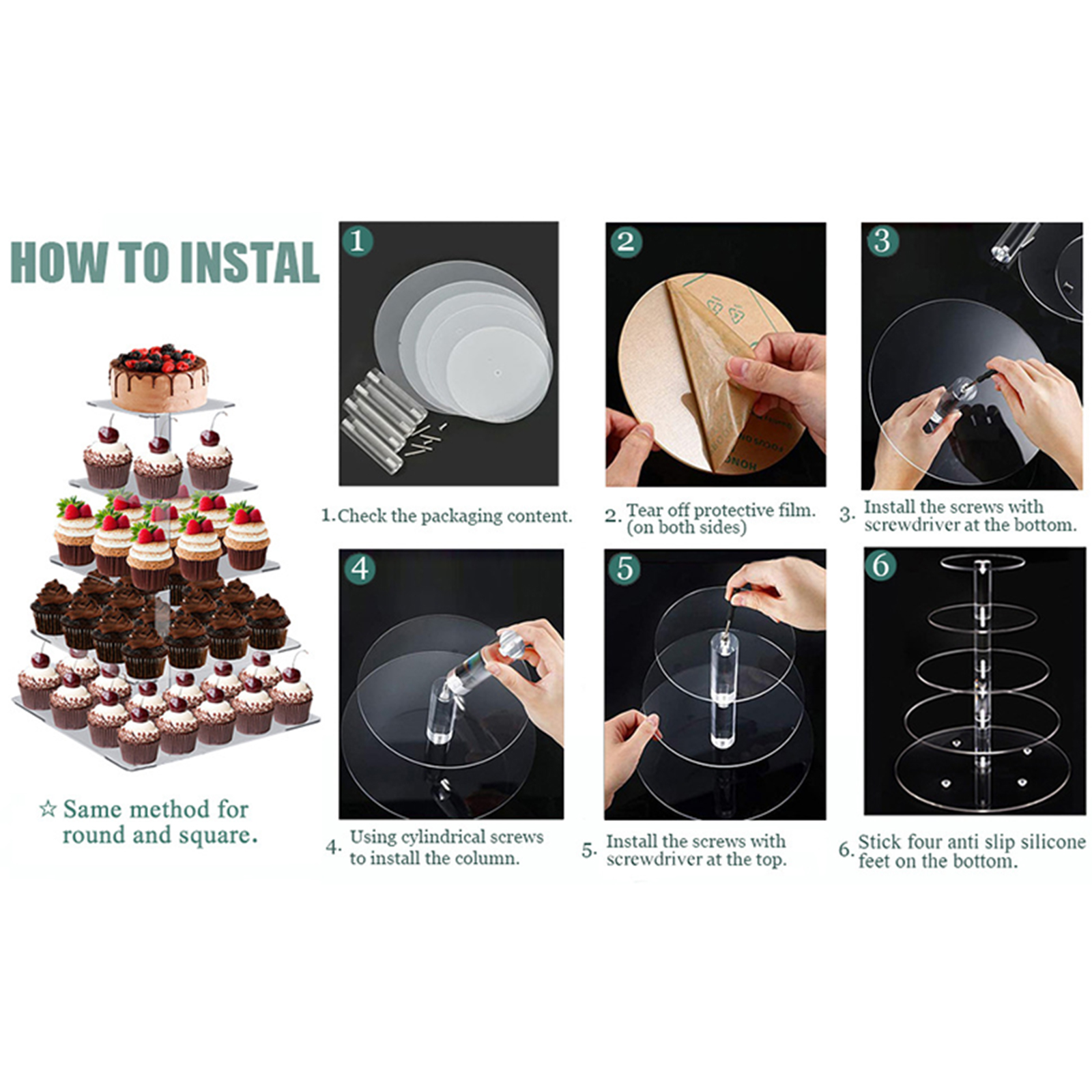 HOW TO INSTAL

☆ Same method for round and square.

1

1. Check the packaging content.

2

2. Tear off protective film. (on both sides)

3

3. Install the screws with screwdriver at the bottom.

4

4. Using cylindrical screws to install the column.

5

5. Install the screws with screwdriver at the top.

6

6. Stick four anti slip silicone feet on the bottom.