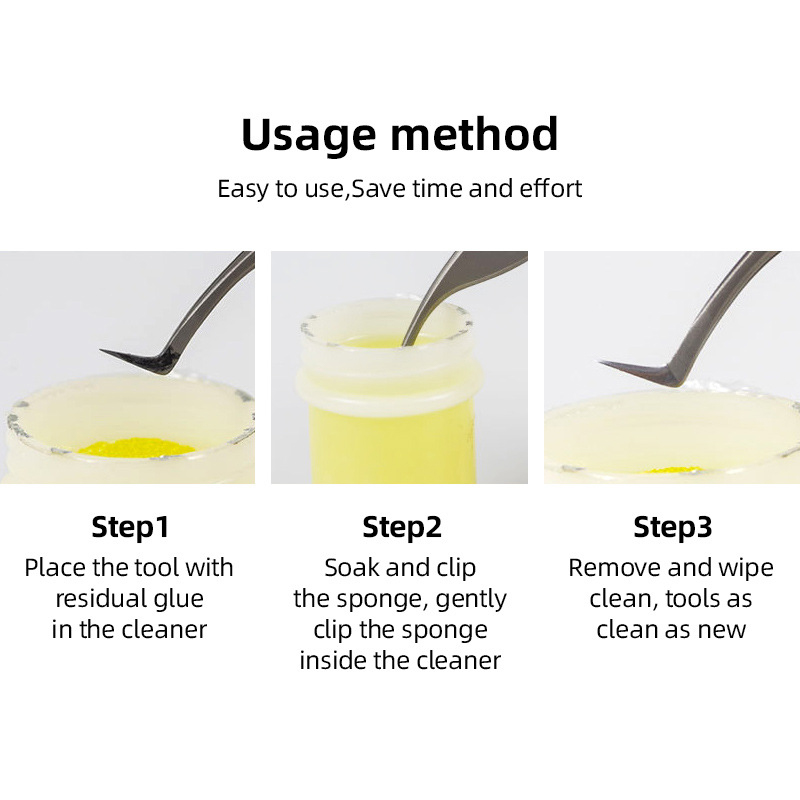 Usage method

Easy to use,Save time and effort

Step1

Place the tool with residual glue in the cleaner

Step2

Soak and clip the sponge, gently clip the sponge inside the cleaner

Step3

Remove and wipe clean, tools as clean as new