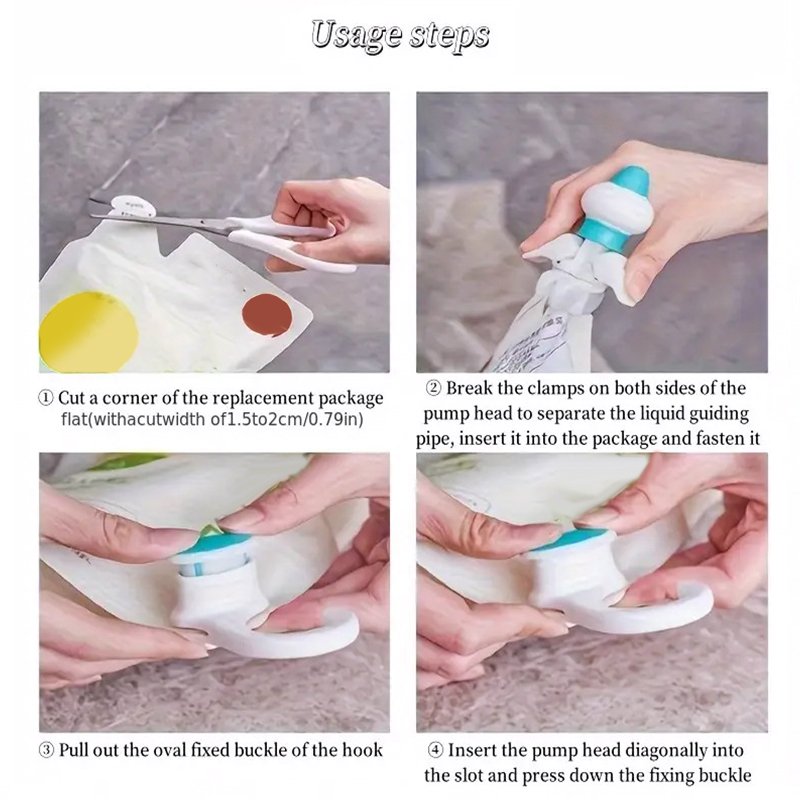 Usage steps

① Cut a corner of the replacement package flat(withacutwidth of1.5to2cm/0.79in)

② Break the clamps on both sides of the pump head to separate the liquid guiding pipe, insert it into the package and fasten it

③ Pull out the oval fixed buckle of the hook

④ Insert the pump head diagonally into the slot and press down the fixing buckle