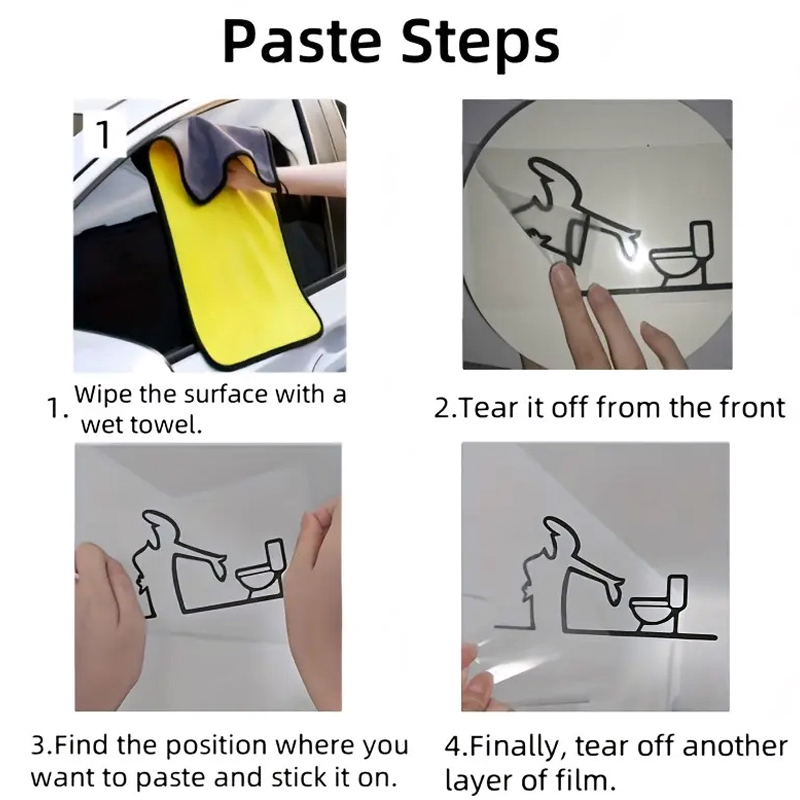 Paste Steps

1

1. Wipe the surface with a wet towel.

2.Tear it off from the front

3.Find the position where you want to paste and stick it on.

4.Finally, tear off another layer of film.