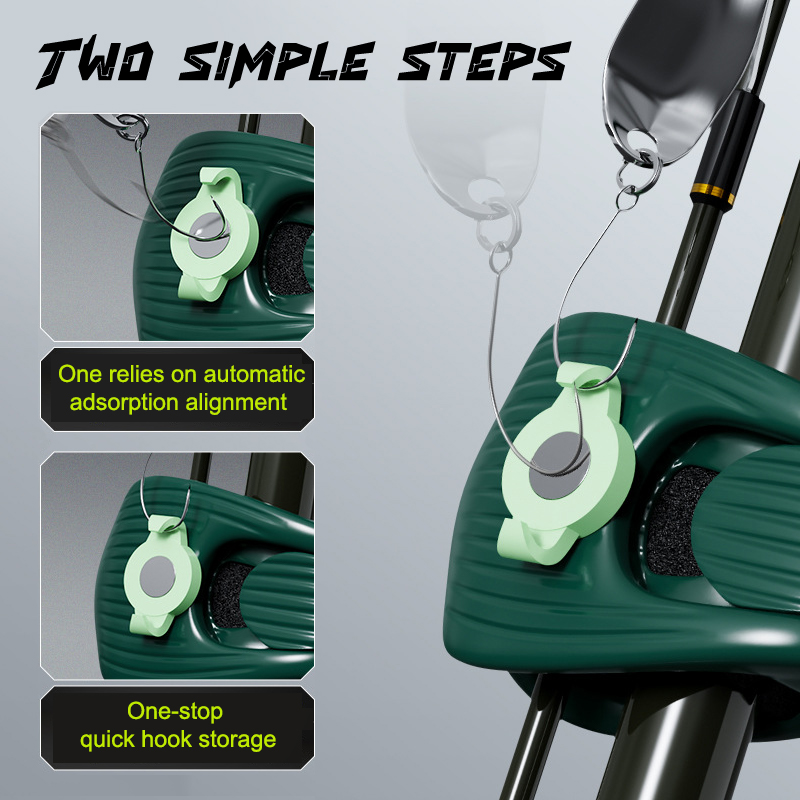 TWO SIMPLE STEPS

One relies on automatic adsorption alignment

One-stop quick hook storage