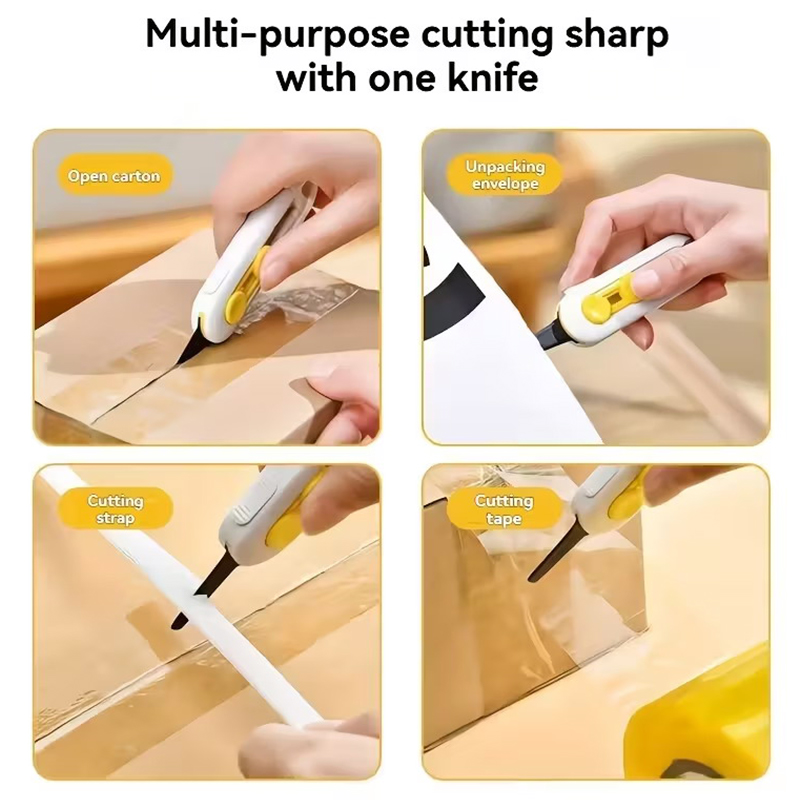 Multi-purpose cutting sharp with one knife

Open carton

Unpacking envelope

Cutting strap

Cutting tape