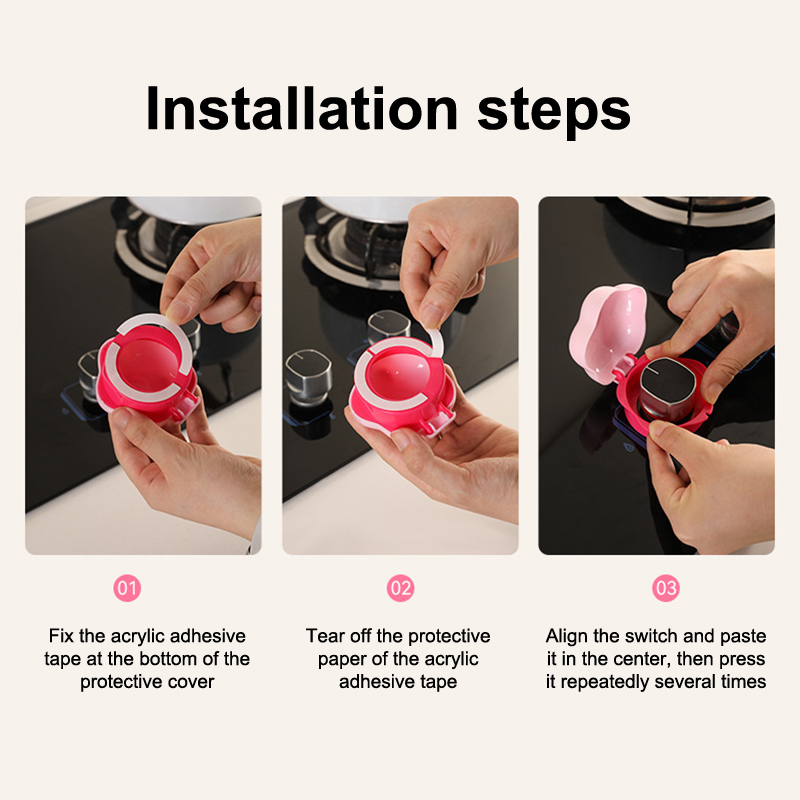 Installation steps

01

Fix the acrylic adhesive tape at the bottom of the protective cover

02

Tear off the protective paper of the acrylic adhesive tape

03

Align the switch and paste it in the center, then press it repeatedly several times