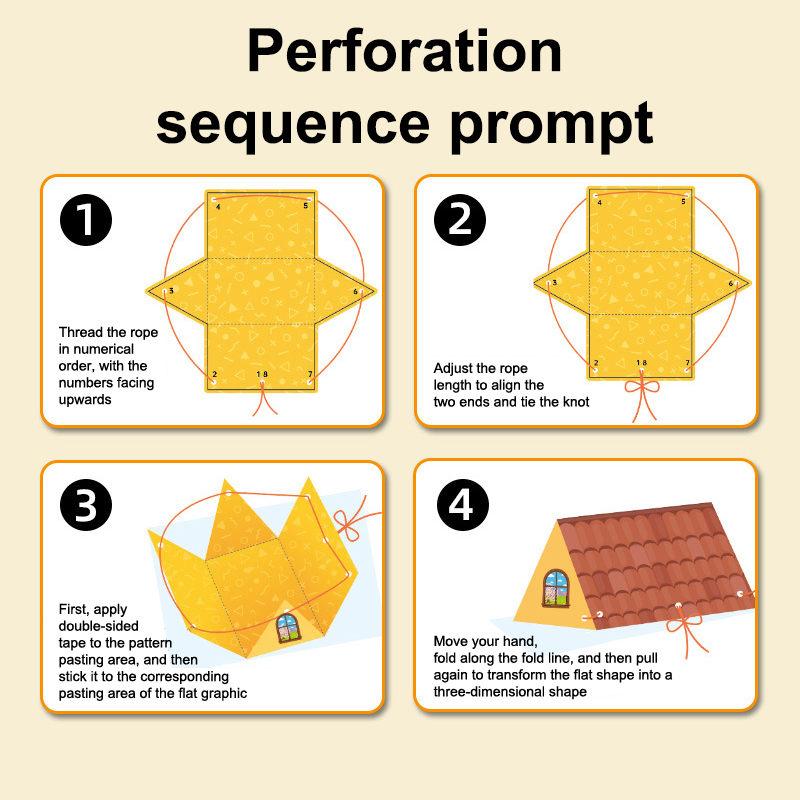 Perforation sequence prompt

1

4 5
3 6
2 1 8 7

Thread the rope in numerical order, with the numbers facing upwards

2

4 5
3 6
2 1 8 7

Adjust the rope length to align the two ends and tie the knot

3

First, apply double-sided tape to the pattern pasting area, and then stick it to the corresponding pasting area of the flat graphic

4

Move your hand, fold along the fold line, and then pull again to transform the flat shape into a three-dimensional shape