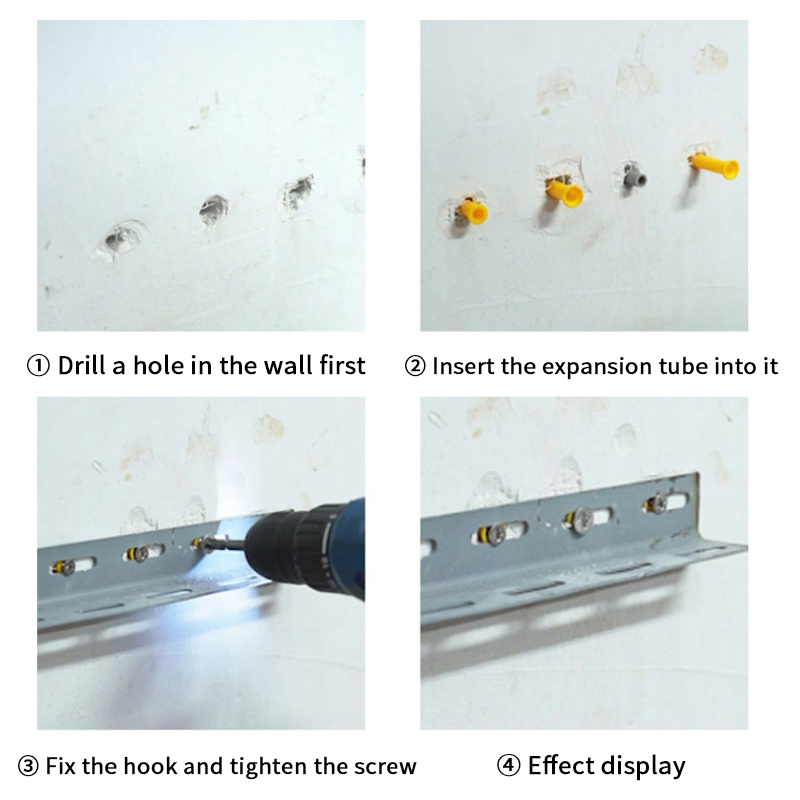 ① Drill a hole in the wall first

② Insert the expansion tube into it

③ Fix the hook and tighten the screw

④ Effect display