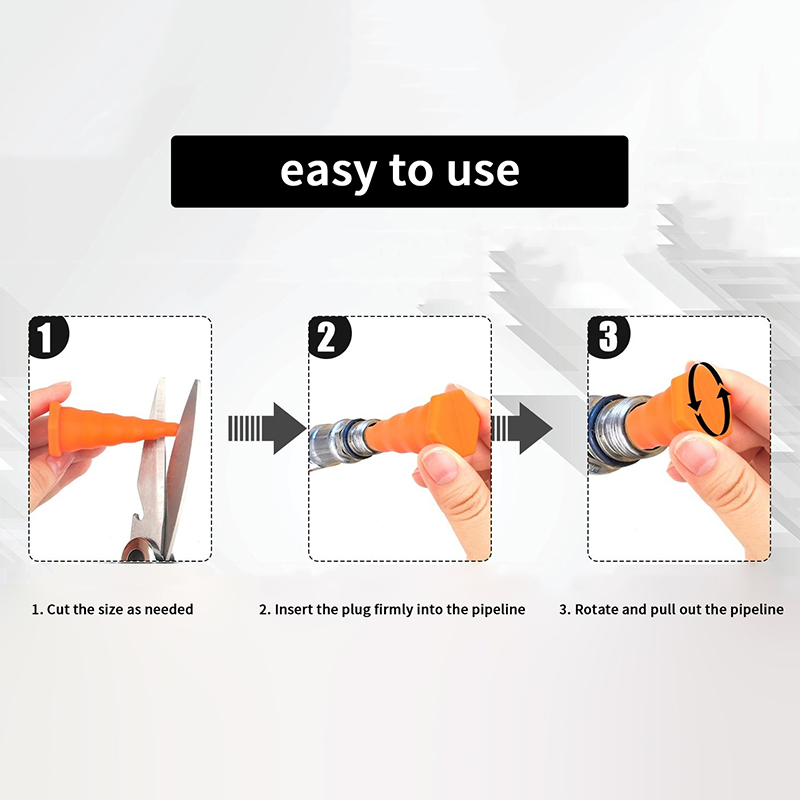 easy to use

1

2

3

1. Cut the size as needed

2. Insert the plug firmly into the pipeline

3. Rotate and pull out the pipeline