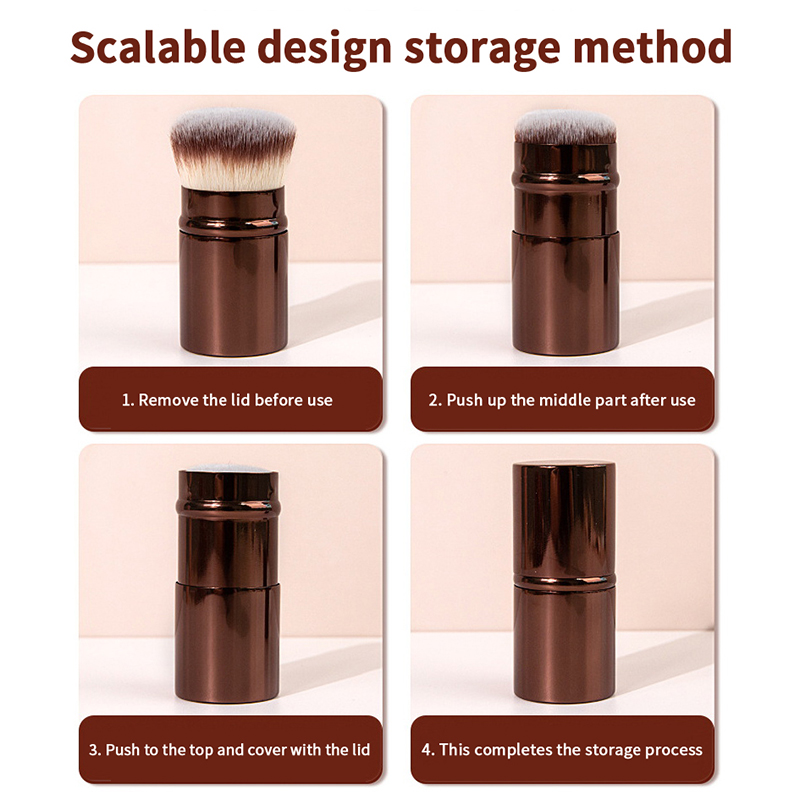 Scalable design storage method

1. Remove the lid before use

2. Push up the middle part after use

3. Push to the top and cover with the lid

4. This completes the storage process