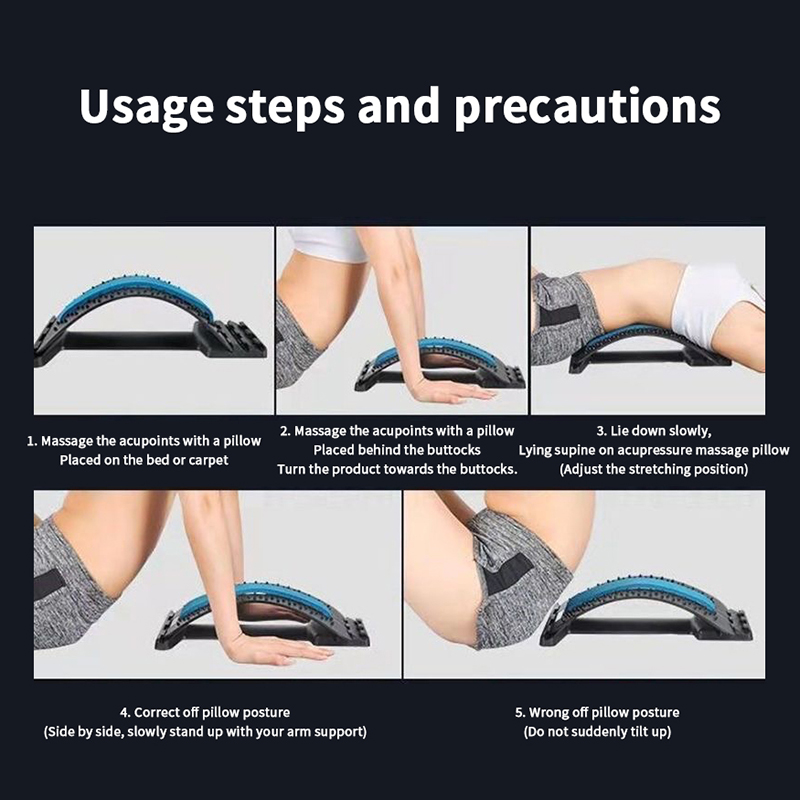 Usage steps and precautions

1. Massage the acupoints with a pillow
Placed on the bed or carpet

2. Massage the acupoints with a pillow
Placed behind the buttocks
Turn the product towards the buttocks.

3. Lie down slowly,
Lying supine on acupressure massage pillow
(Adjust the stretching position)

4. Correct off pillow posture
(Side by side, slowly stand up with your arm support)

5. Wrong off pillow posture
(Do not suddenly tilt up)