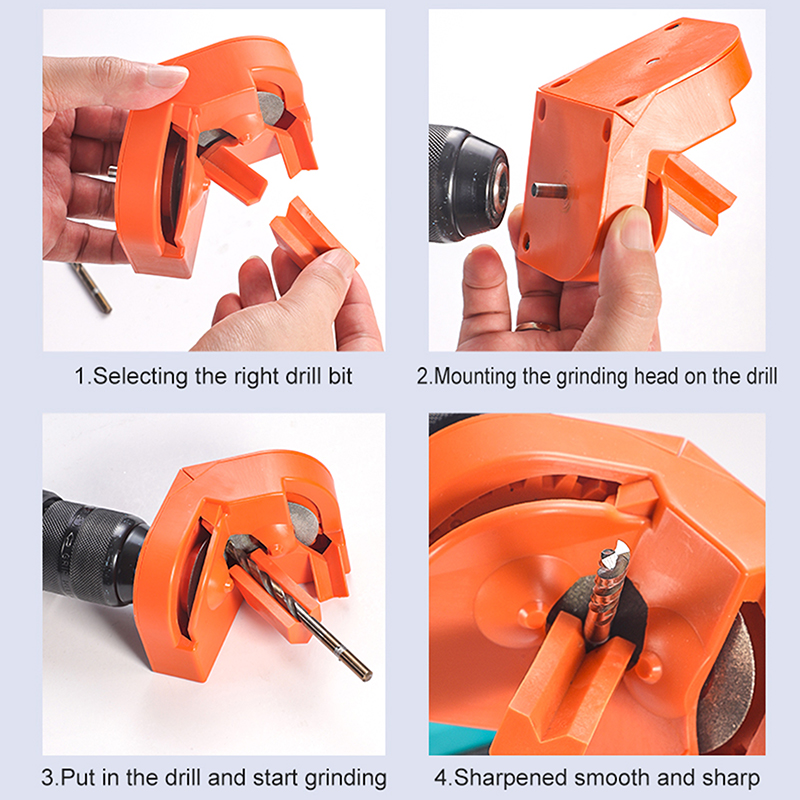 1.Selecting the right drill bit

2.Mounting the grinding head on the drill

3.Put in the drill and start grinding

4.Sharpened smooth and sharp