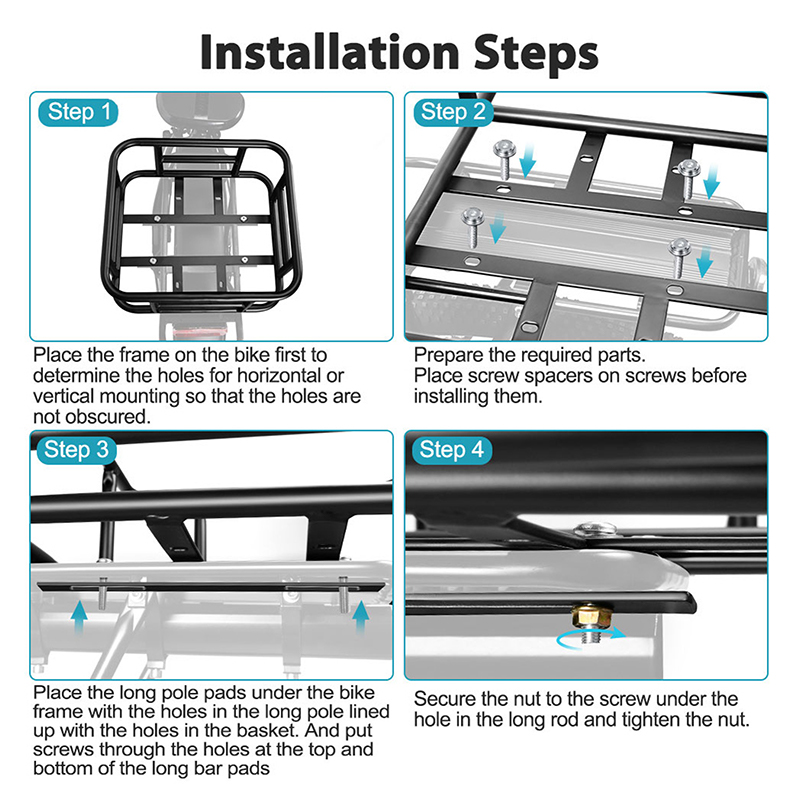 Installation Steps

Step 1

Place the frame on the bike first to determine the holes for horizontal or vertical mounting so that the holes are not obscured.

Step 2

Prepare the required parts.
Place screw spacers on screws before installing them.

Step 3

Place the long pole pads under the bike frame with the holes in the long pole lined up with the holes in the basket. And put screws through the holes at the top and bottom of the long bar pads

Step 4

Secure the nut to the screw under the hole in the long rod and tighten the nut.