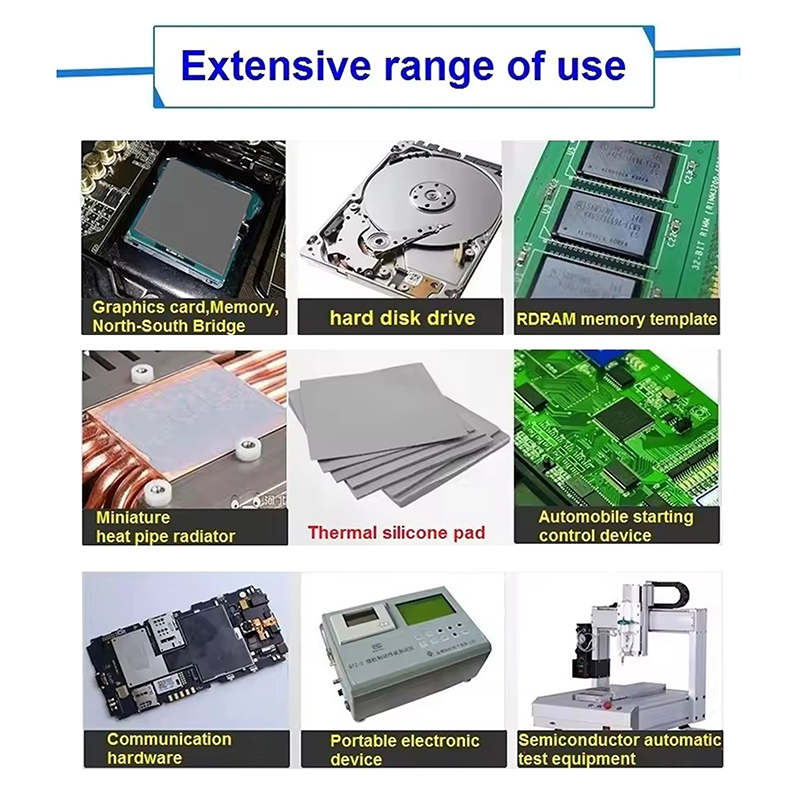 Extensive range of use

Graphics card,Memory, North-South Bridge

hard disk drive

RDRAM memory template

Miniature heat pipe radiator

Thermal silicone pad

Automobile starting control device

Communication hardware

Portable electronic device

Semiconductor automatic test equipment