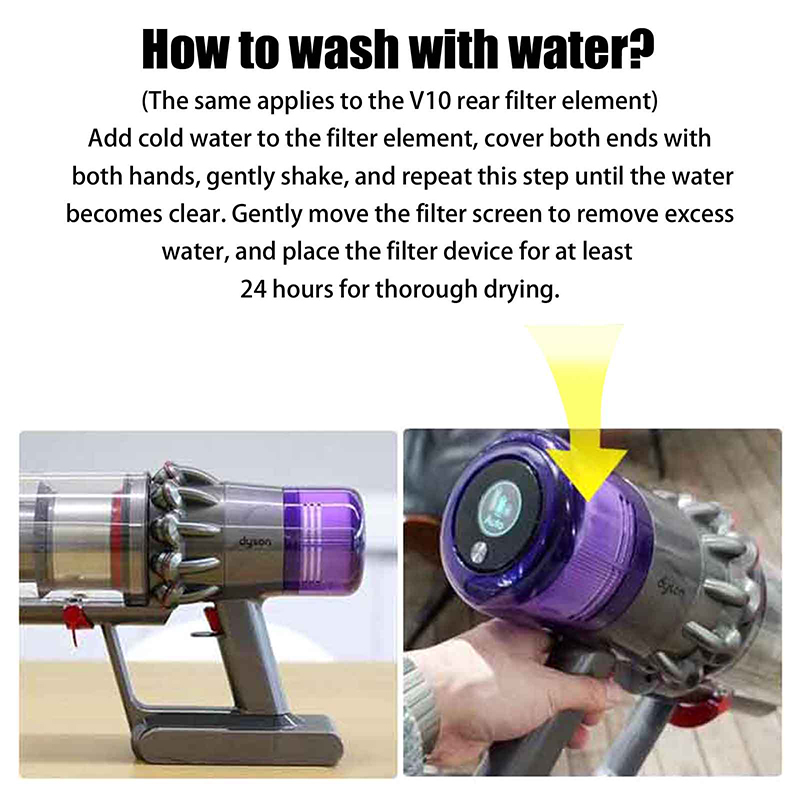 How to wash with water?

(The same applies to the V10 rear filter element)
Add cold water to the filter element, cover both ends with both hands, gently shake, and repeat this step until the water becomes clear. Gently move the filter screen to remove excess water, and place the filter device for at least 24 hours for thorough drying.

dyson

Auto

dyson