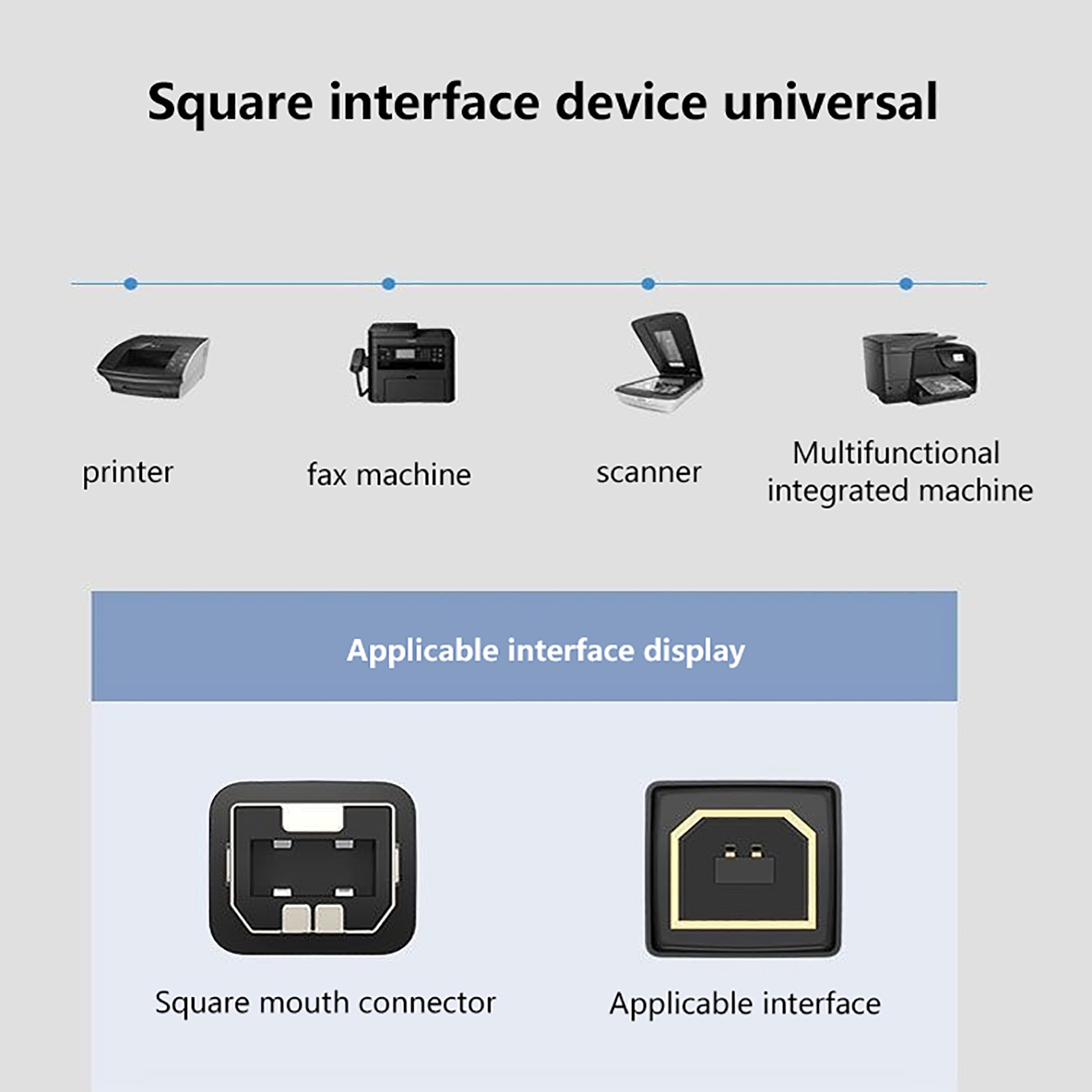 Square interface device universal

printer

fax machine

scanner

Multifunctional integrated machine

Applicable interface display

Square mouth connector

Applicable interface