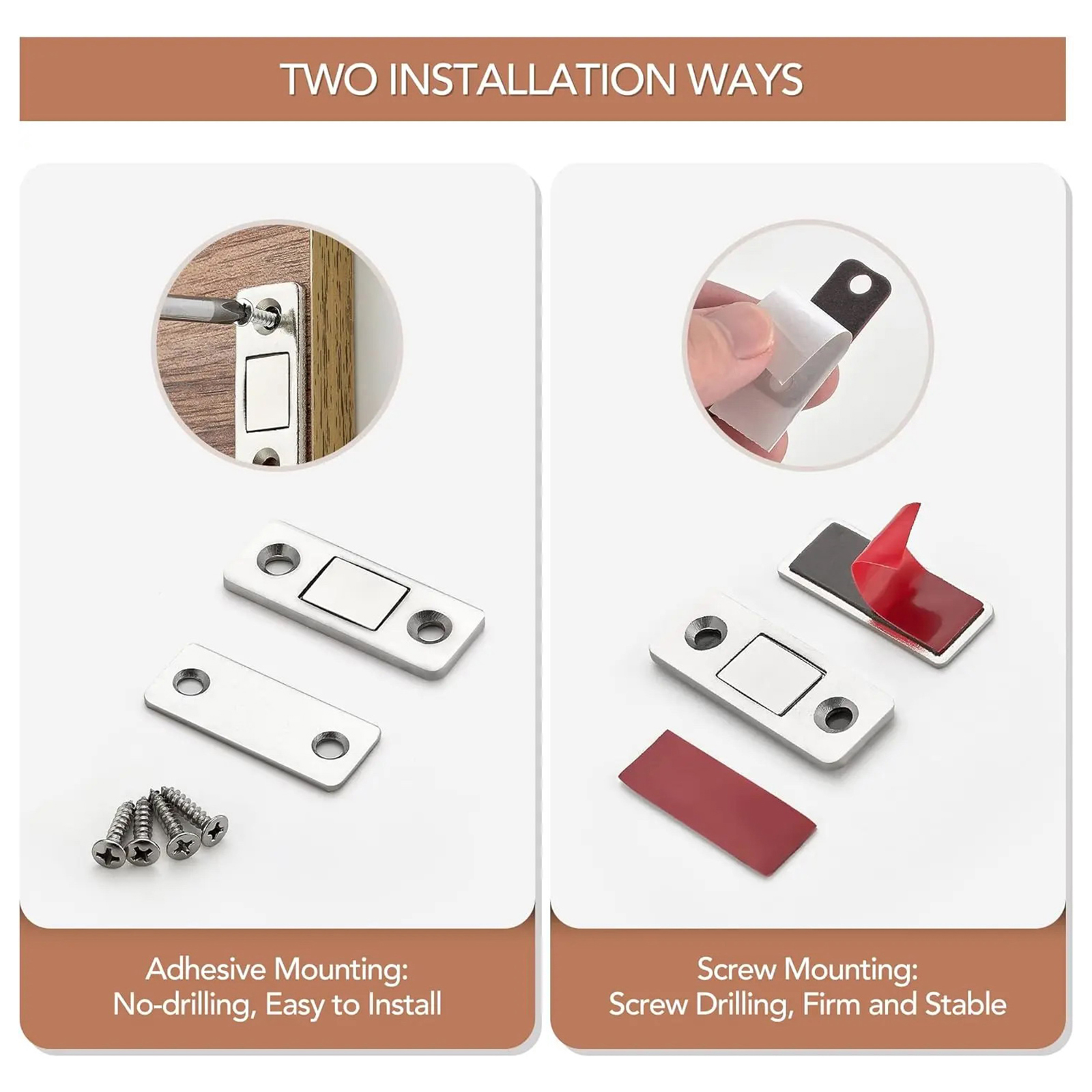 TWO INSTALLATION WAYS

Adhesive Mounting:
No-drilling, Easy to Install

Screw Mounting:
Screw Drilling, Firm and Stable