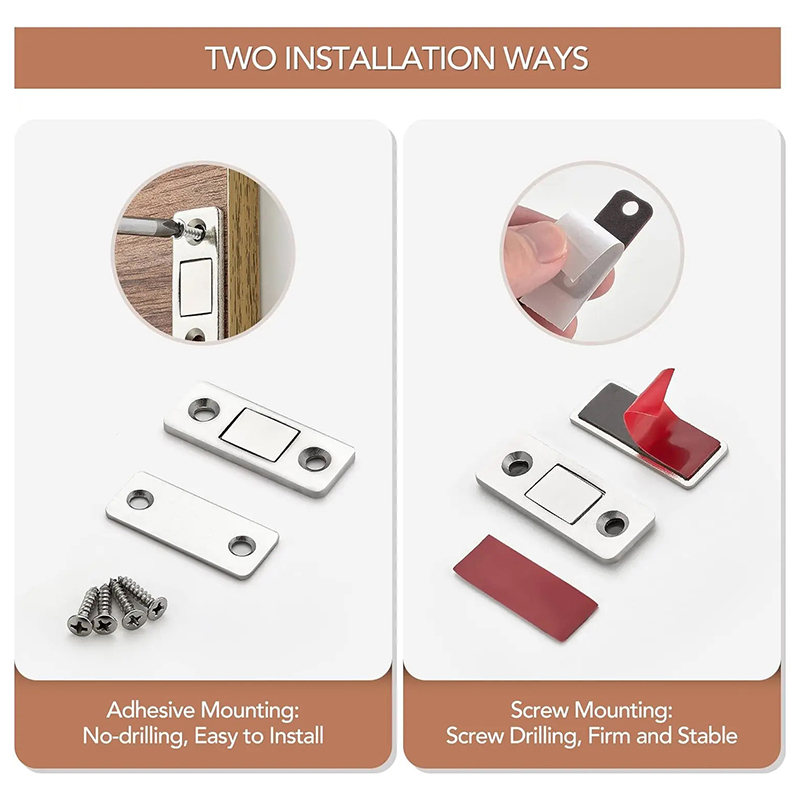 TWO INSTALLATION WAYS

Adhesive Mounting:
No-drilling, Easy to Install

Screw Mounting:
Screw Drilling, Firm and Stable