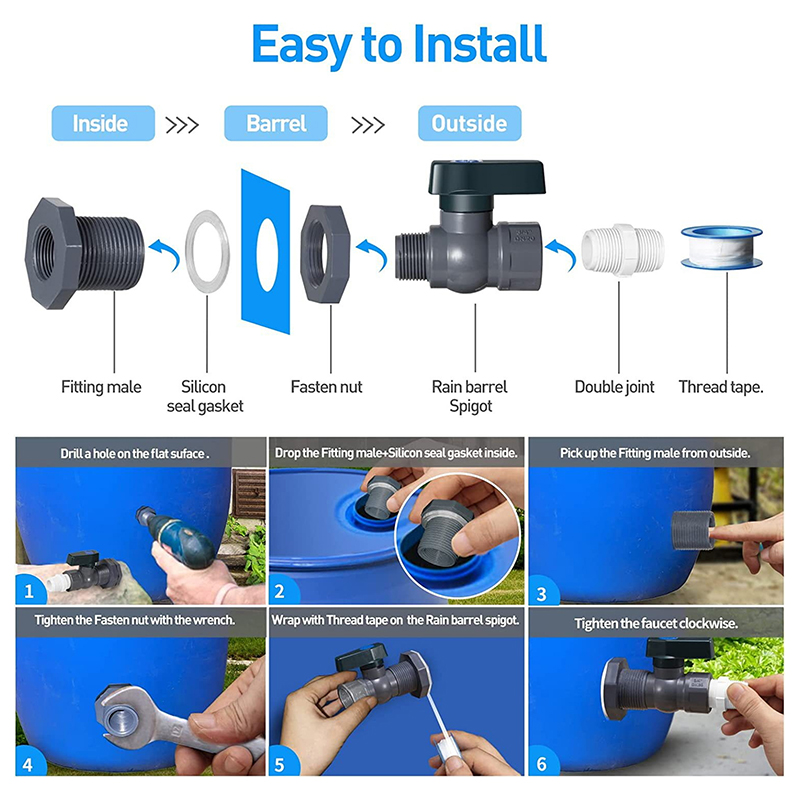 Easy to Install

Inside >>> Barrel >>> Outside

Fitting male

Silicon seal gasket

Fasten nut

Rain barrel Spigot

Double joint

Thread tape.

Drill a hole on the flat suface .

1

Drop the Fitting male+Silicon seal gasket inside.

2

Pick up the Fitting male from outside.

3

Tighten the Fasten nut with the wrench.

4

Wrap with Thread tape on the Rain barrel spigot.

5

Tighten the faucet clockwise.

6