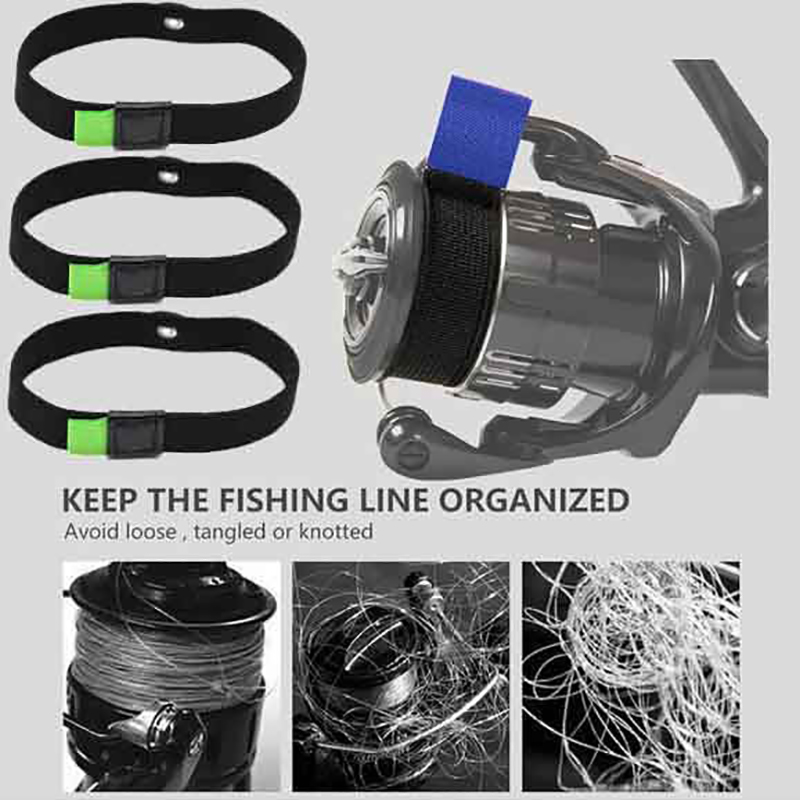 KEEP THE FISHING LINE ORGANIZED
Avoid loose , tangled or knotted