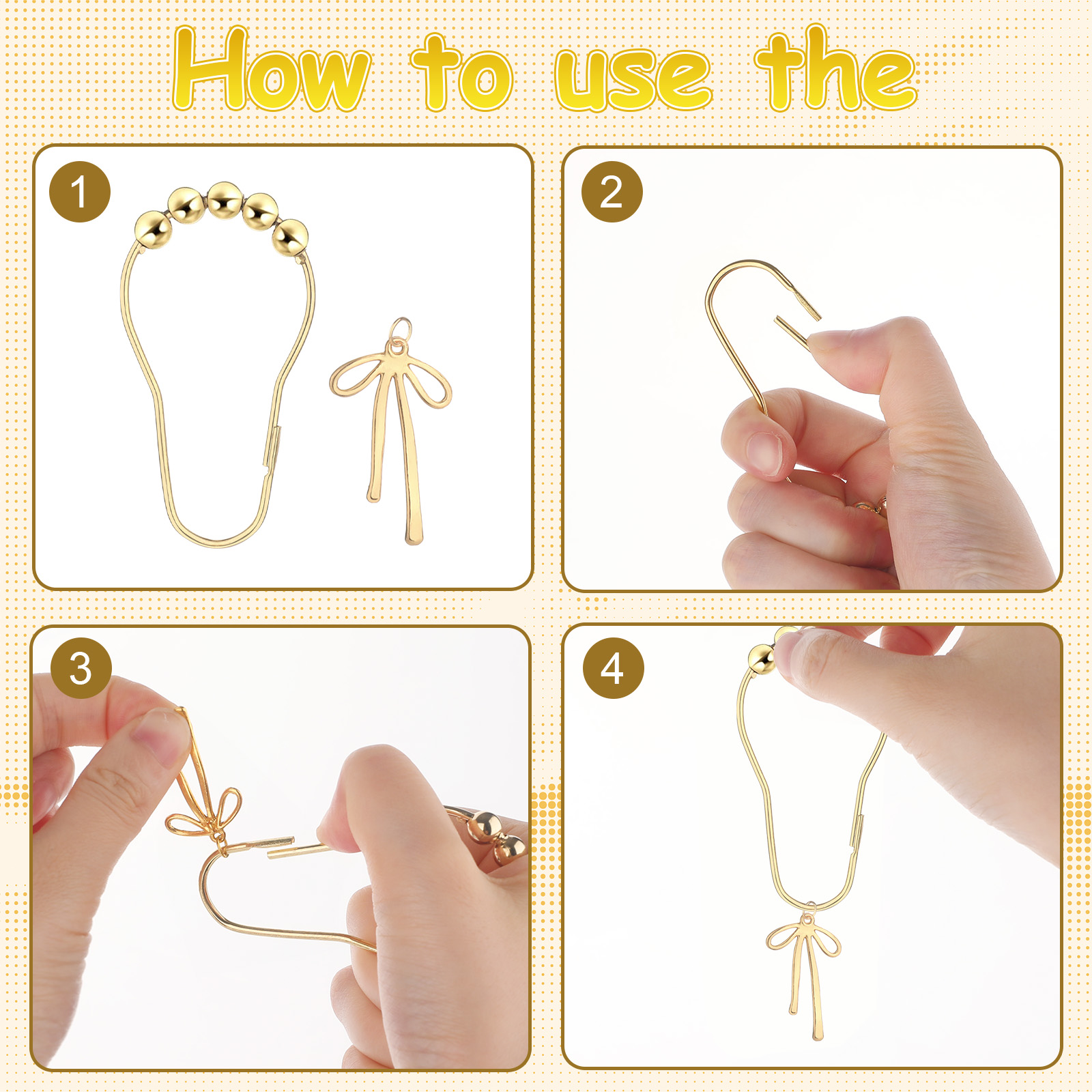 How to use the

1

2

3

4