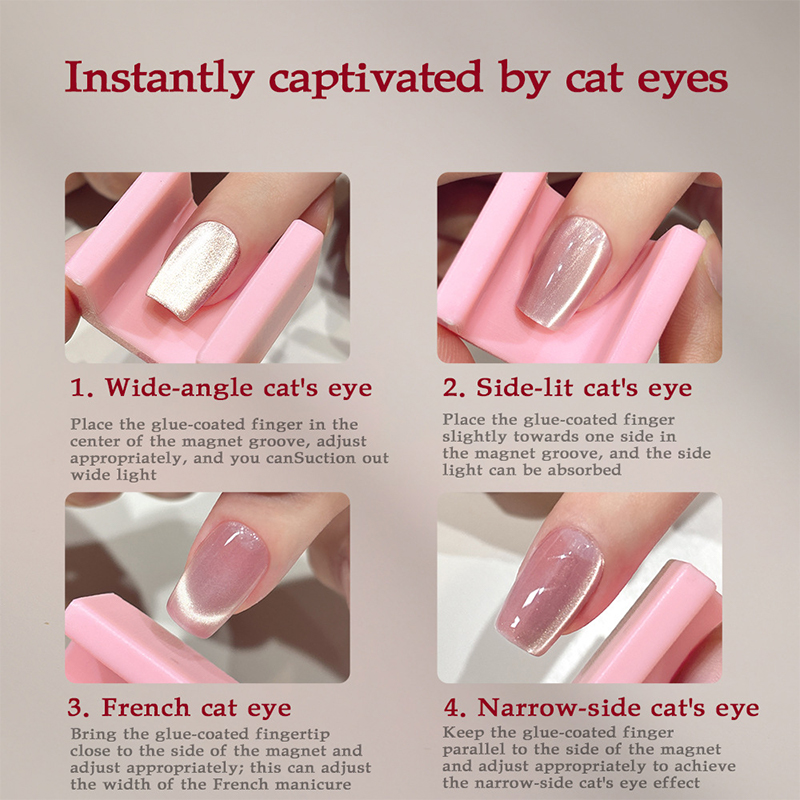 Instantly captivated by cat eyes

1. Wide-angle cat's eye

Place the glue-coated finger in the center of the magnet groove, adjust appropriately, and you canSuction out wide light

2. Side-lit cat's eye

Place the glue-coated finger slightly towards one side in the magnet groove, and the side light can be absorbed

3. French cat eye

Bring the glue-coated fingertip close to the side of the magnet and adjust appropriately; this can adjust the width of the French manicure

4. Narrow-side cat's eye

Keep the glue-coated finger parallel to the side of the magnet and adjust appropriately to achieve the narrow-side cat's eye effect