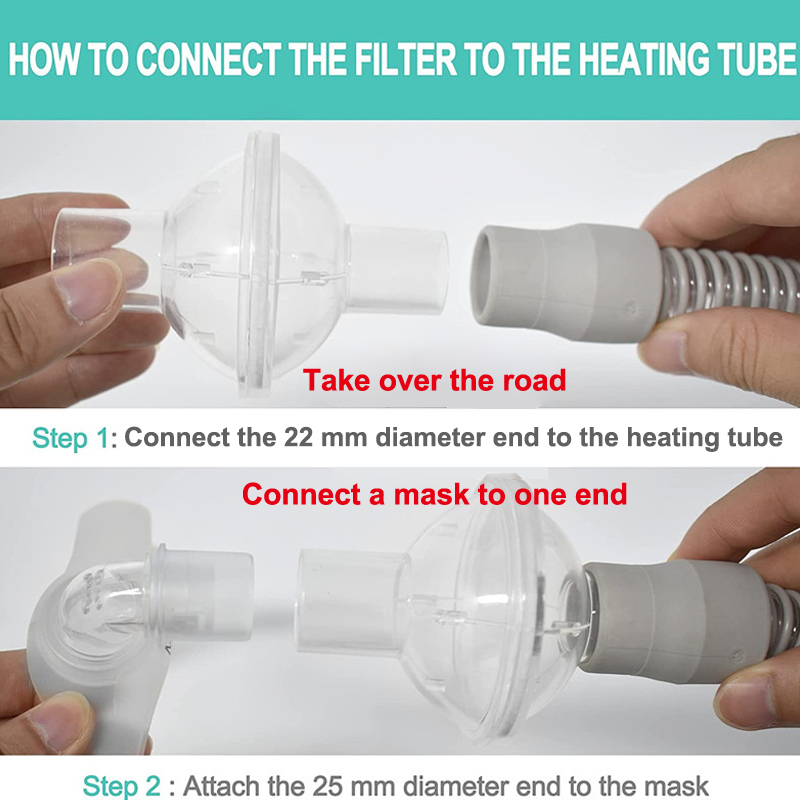 HOW TO CONNECT THE FILTER TO THE HEATING TUBE

Take over the road

Step 1: Connect the 22 mm diameter end to the heating tube

Connect a mask to one end

Step 2 : Attach the 25 mm diameter end to the mask