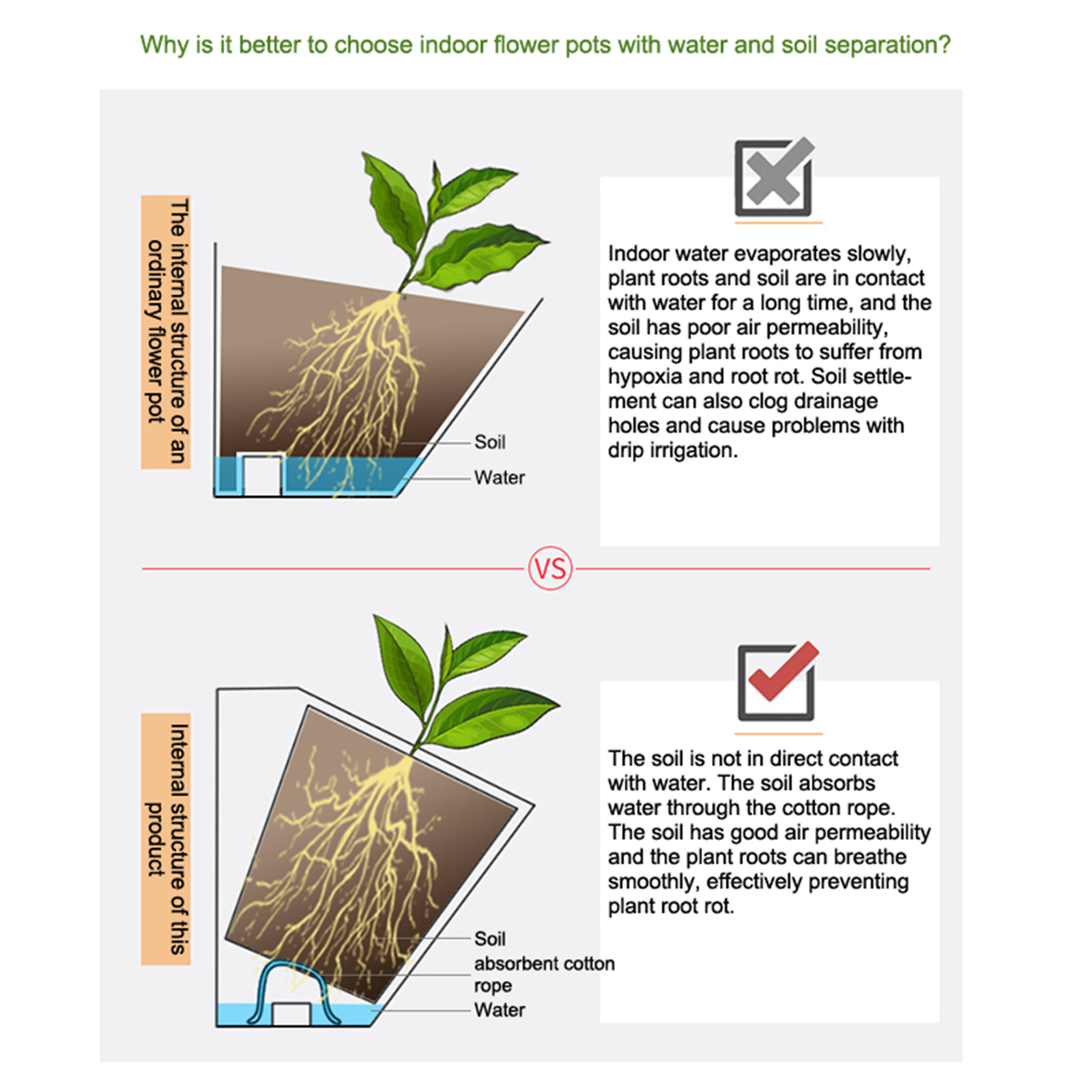 Why is it better to choose indoor flower pots with water and soil separation?

The internal structure of an ordinary flower pot

Soil
Water

Indoor water evaporates slowly, plant roots and soil are in contact with water for a long time, and the soil has poor air permeability, causing plant roots to suffer from hypoxia and root rot. Soil settlement can also clog drainage holes and cause problems with drip irrigation.

VS

Internal structure of this product

Soil
absorbent cotton rope
Water

The soil is not in direct contact with water. The soil absorbs water through the cotton rope. The soil has good air permeability and the plant roots can breathe smoothly, effectively preventing plant root rot.