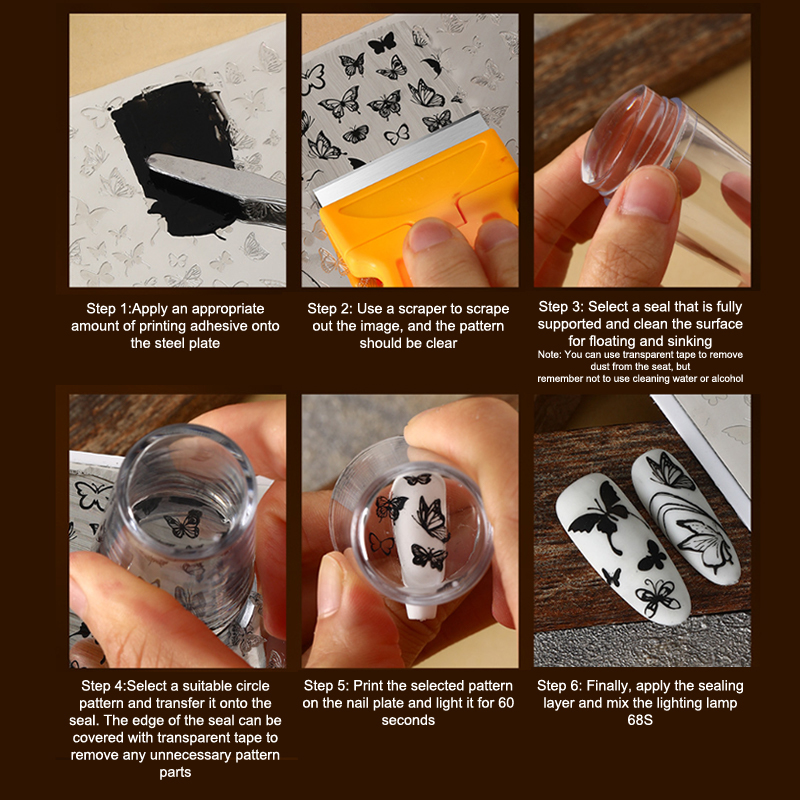 Step 1:Apply an appropriate amount of printing adhesive onto the steel plate

Step 2: Use a scraper to scrape out the image, and the pattern should be clear

Step 3: Select a seal that is fully supported and clean the surface for floating and sinking
Note: You can use transparent tape to remove dust from the seat, but remember not to use cleaning water or alcohol

Step 4:Select a suitable circle pattern and transfer it onto the seal. The edge of the seal can be covered with transparent tape to remove any unnecessary pattern parts

Step 5: Print the selected pattern on the nail plate and light it for 60 seconds

Step 6: Finally, apply the sealing layer and mix the lighting lamp 68S