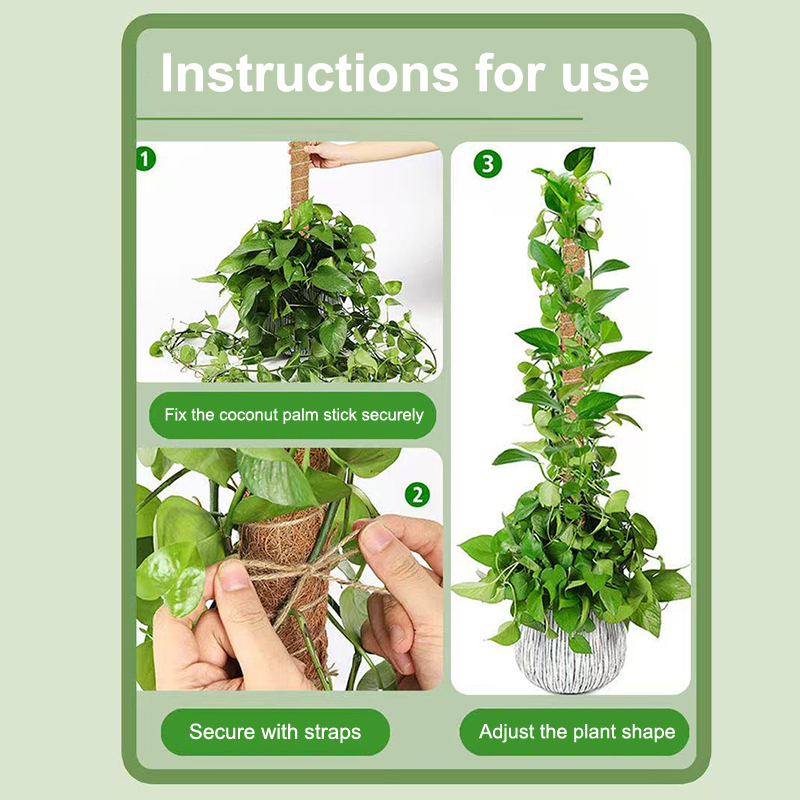 Instructions for use

1

Fix the coconut palm stick securely

2

Secure with straps

3

Adjust the plant shape