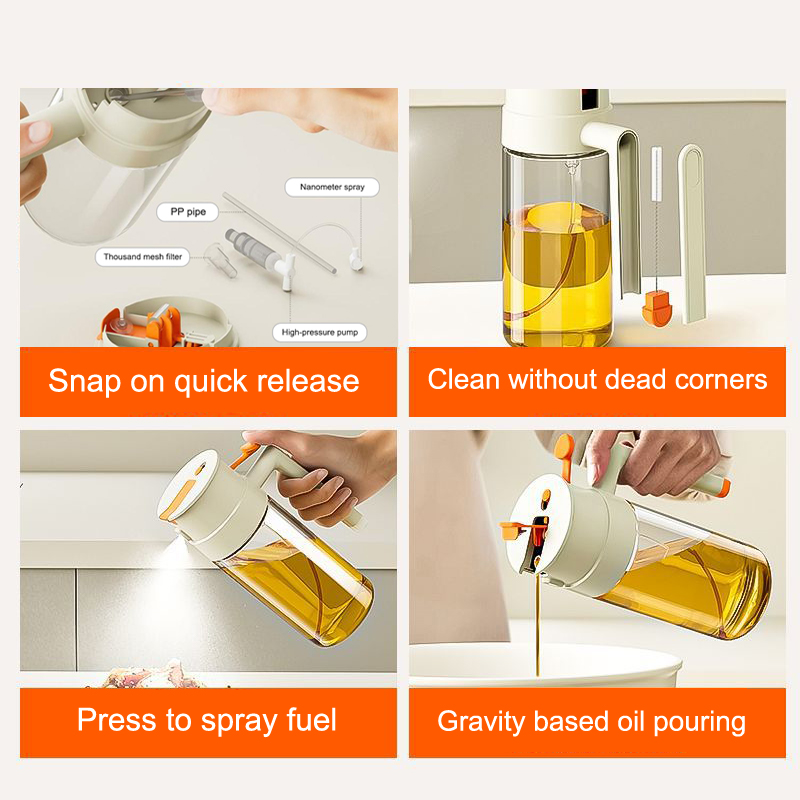 Nanometer spray
PP pipe
Thousand mesh filter
High-pressure pump

Snap on quick release

Clean without dead corners

Press to spray fuel

Gravity based oil pouring