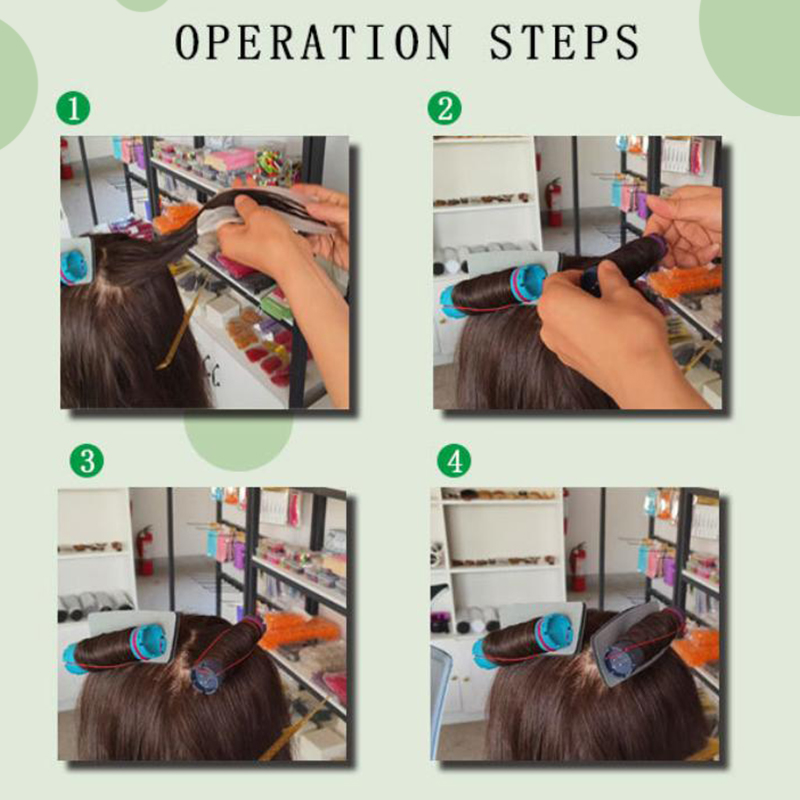 OPERATION STEPS

1

2

3

4