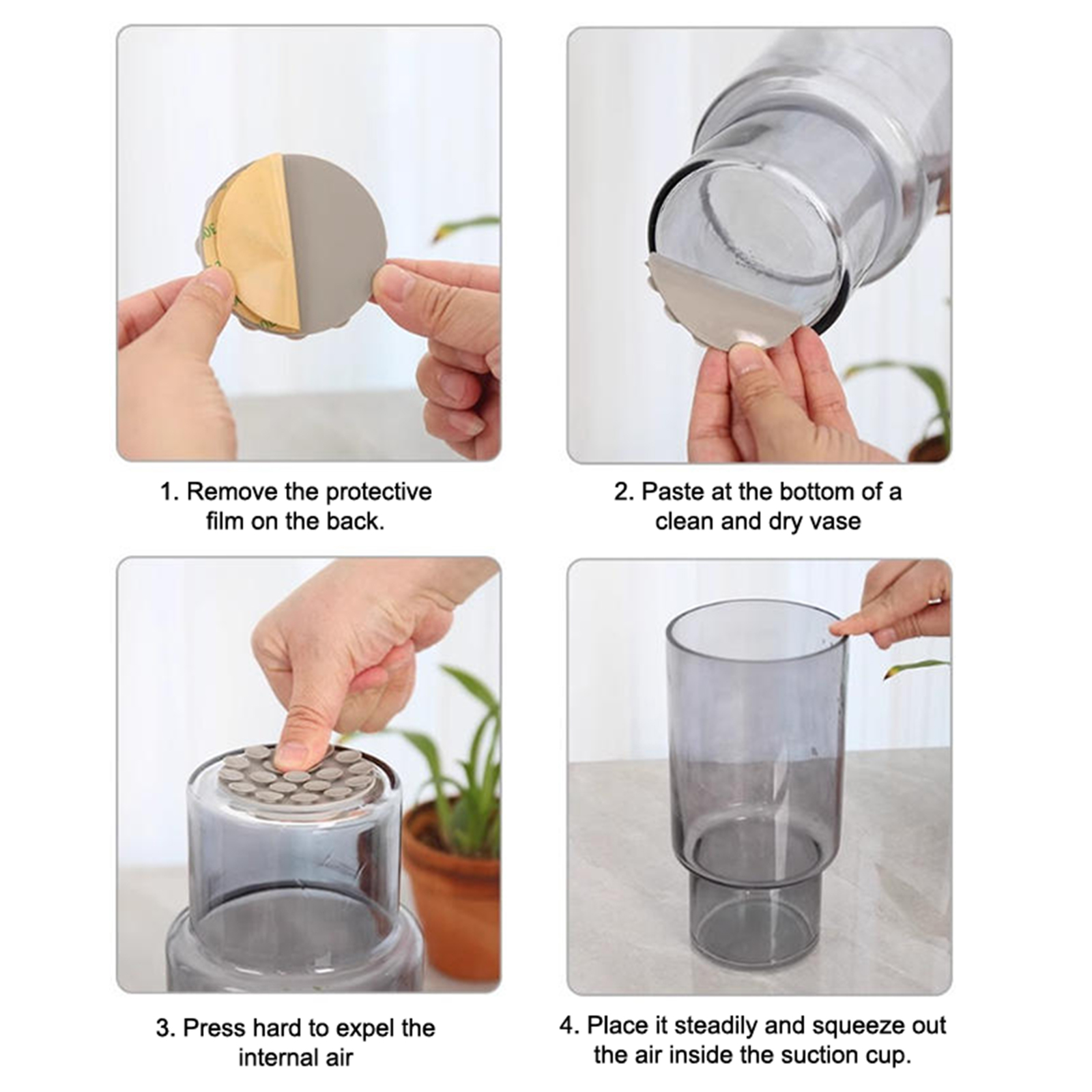 1. Remove the protective film on the back.

2. Paste at the bottom of a clean and dry vase

3. Press hard to expel the internal air

4. Place it steadily and squeeze out the air inside the suction cup.