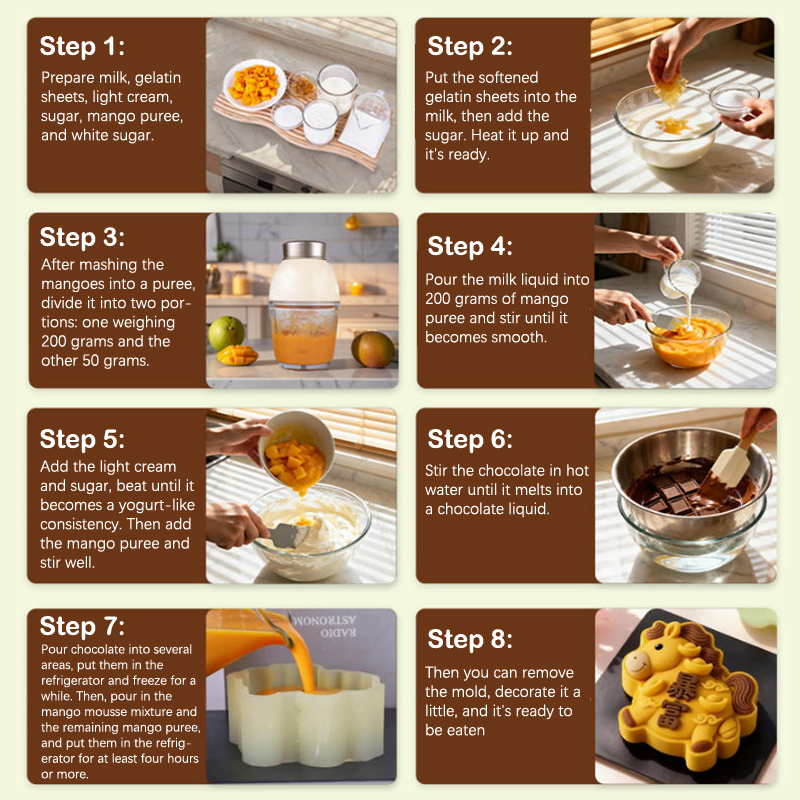 Step 1:
Prepare milk, gelatin sheets, light cream, sugar, mango puree, and white sugar.

Step 2:
Put the softened gelatin sheets into the milk, then add the sugar. Heat it up and it's ready.

Step 3:
After mashing the mangoes into a puree, divide it into two portions: one weighing 200 grams and the other 50 grams.

Step 4:
Pour the milk liquid into 200 grams of mango puree and stir until it becomes smooth.

Step 5:
Add the light cream and sugar, beat until it becomes a yogurt-like consistency. Then add the mango puree and stir well.

Step 6:
Stir the chocolate in hot water until it melts into a chocolate liquid.

Step 7:
Pour chocolate into several areas, put them in the refrigerator and freeze for a while. Then, pour in the mango mousse mixture and the remaining mango puree, and put them in the refrigerator for at least four hours or more.

RADIO ASTRONOM

Step 8:
Then you can remove the mold, decorate it a little, and it's ready to be eaten

暴富