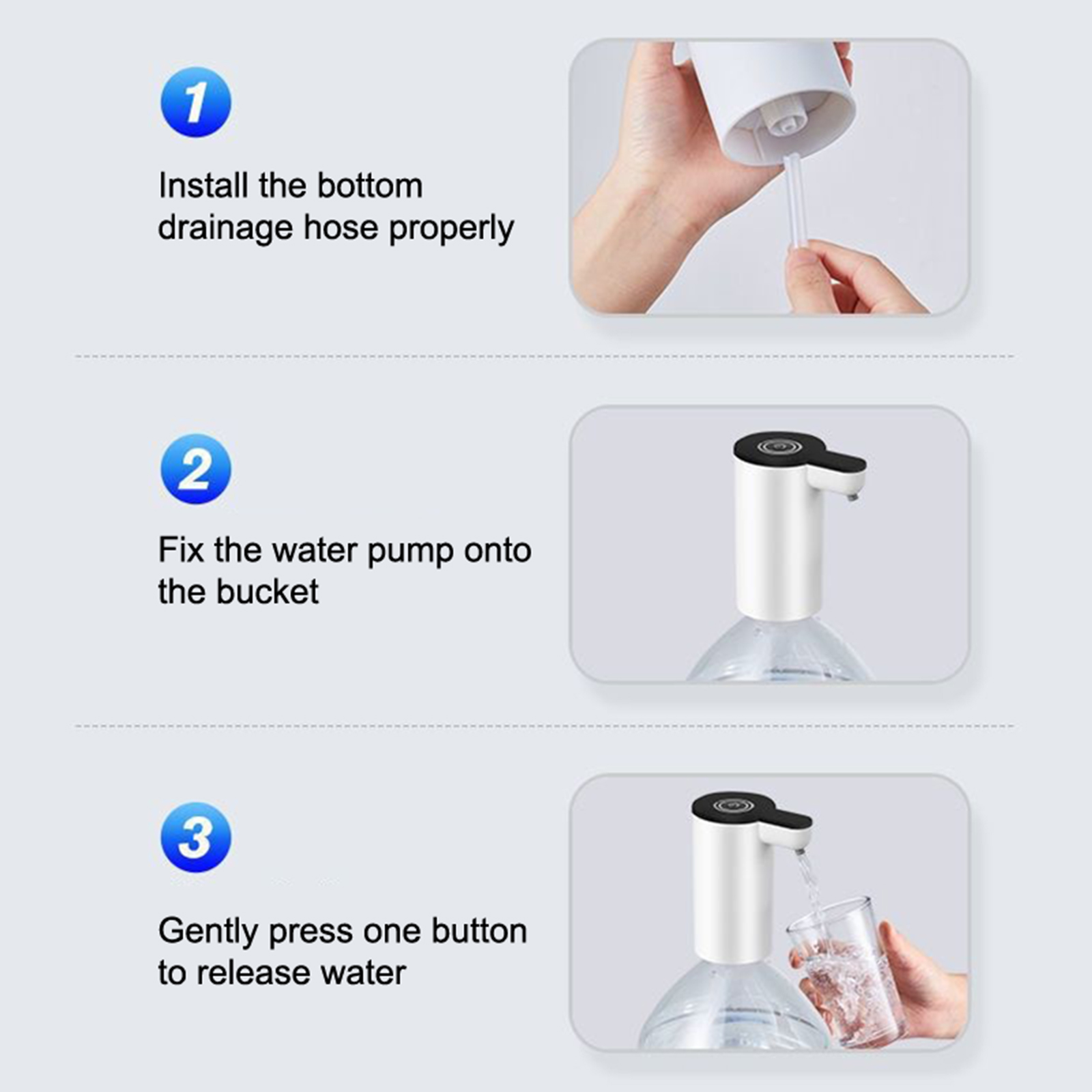 1

Install the bottom drainage hose properly

2

Fix the water pump onto the bucket

3

Gently press one button to release water