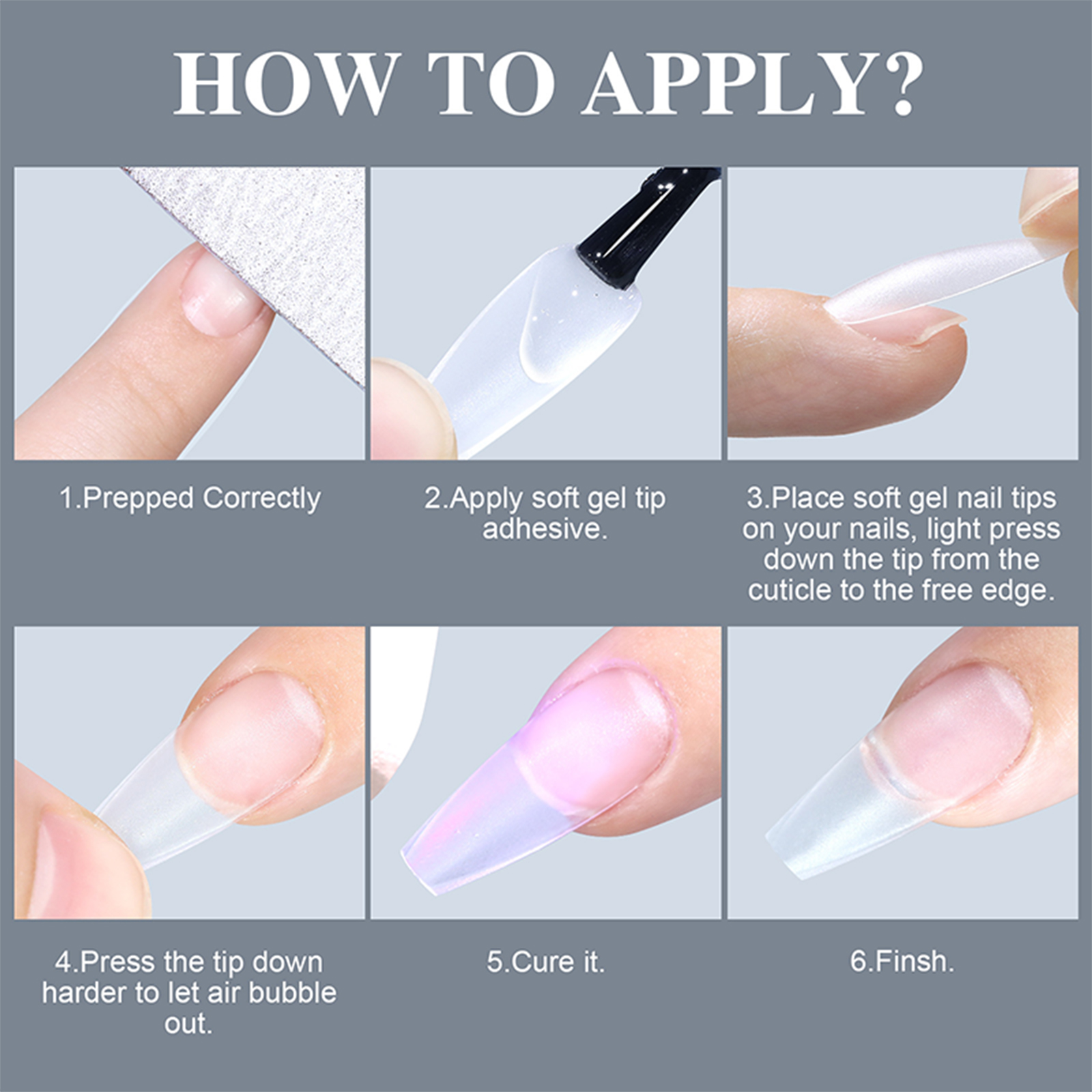 HOW TO APPLY?

1.Prepped Correctly

2.Apply soft gel tip adhesive.

3.Place soft gel nail tips on your nails, light press down the tip from the cuticle to the free edge.

4.Press the tip down harder to let air bubble out.

5.Cure it.

6.Finsh.