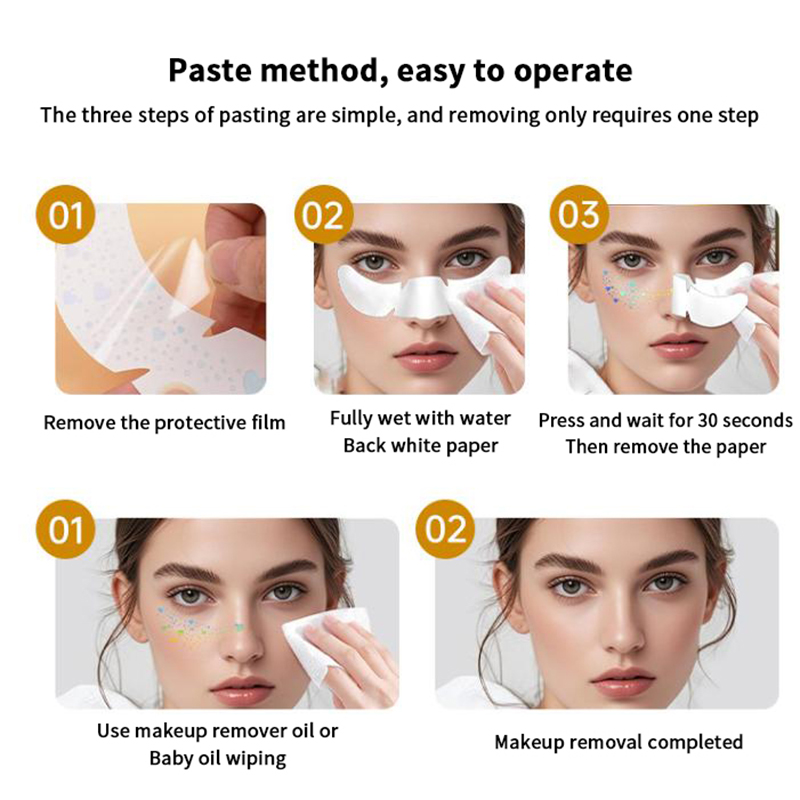 Paste method, easy to operate

The three steps of pasting are simple, and removing only requires one step

01

Remove the protective film

02

Fully wet with water
Back white paper

03

Press and wait for 30 seconds
Then remove the paper

01

Use makeup remover oil or
Baby oil wiping

02

Makeup removal completed