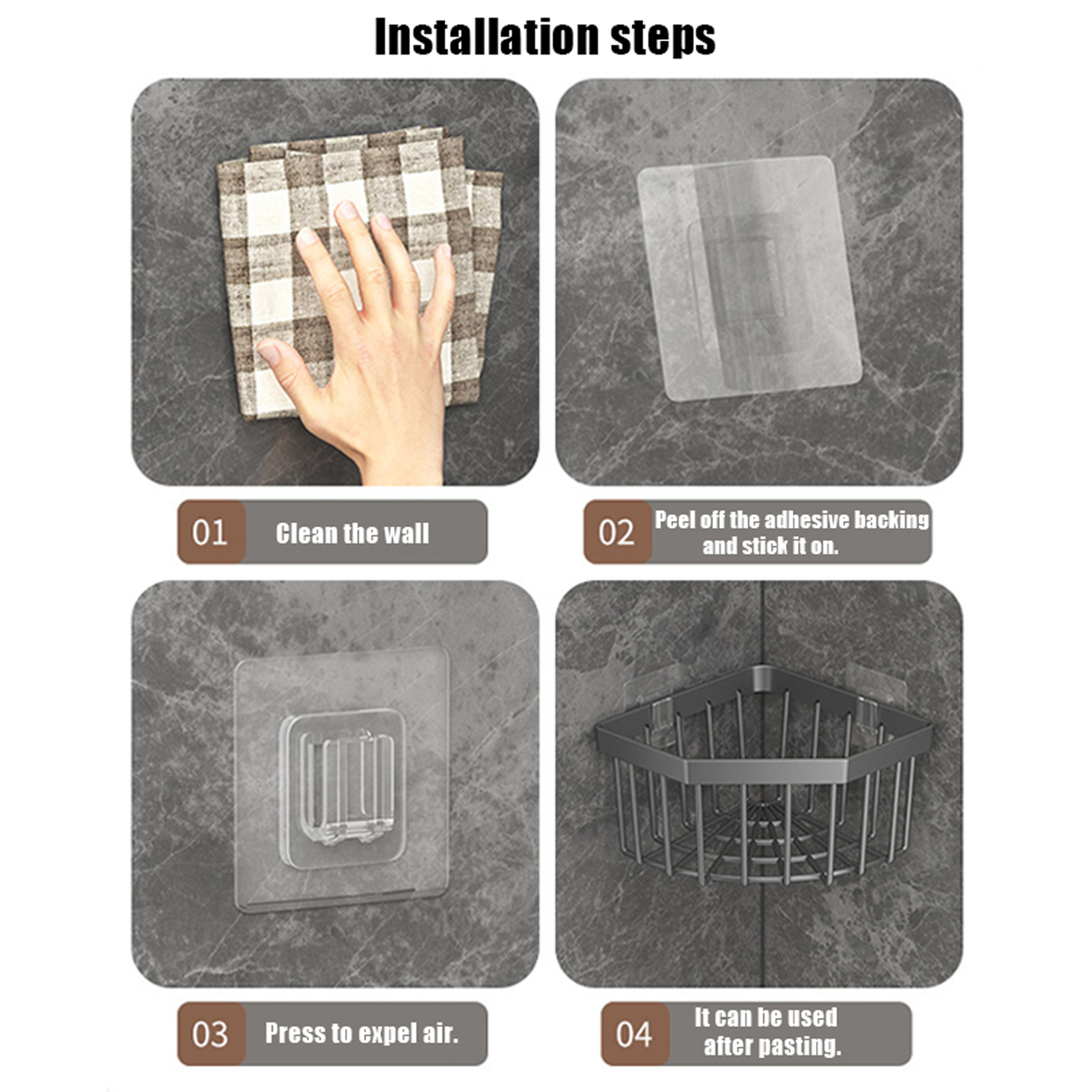 Installation steps

01 Clean the wall

02 Peel off the adhesive backing and stick it on.

03 Press to expel air.

04 It can be used after pasting.