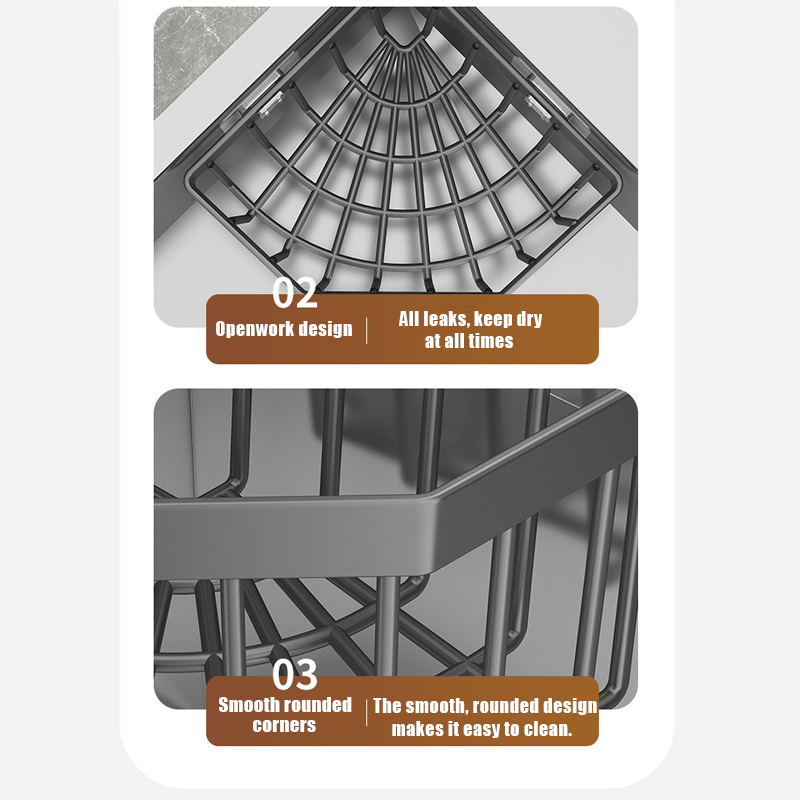 02

Openwork design

All leaks, keep dry at all times

03

Smooth rounded corners

The smooth, rounded design makes it easy to clean.