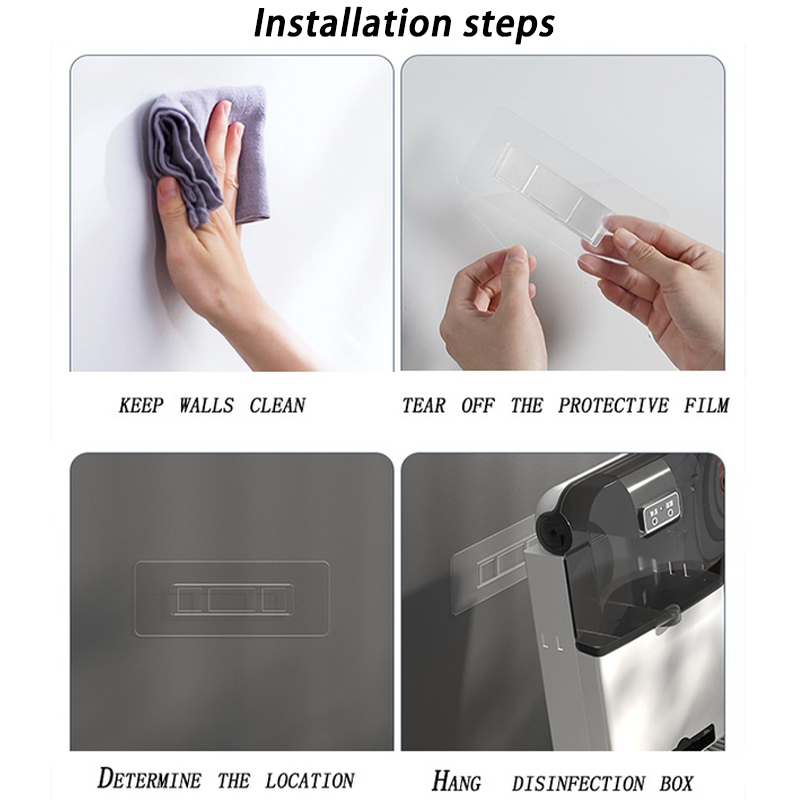 Installation steps

KEEP WALLS CLEAN

TEAR OFF THE PROTECTIVE FILM

DETERMINE THE LOCATION

HANG DISINFECTION BOX